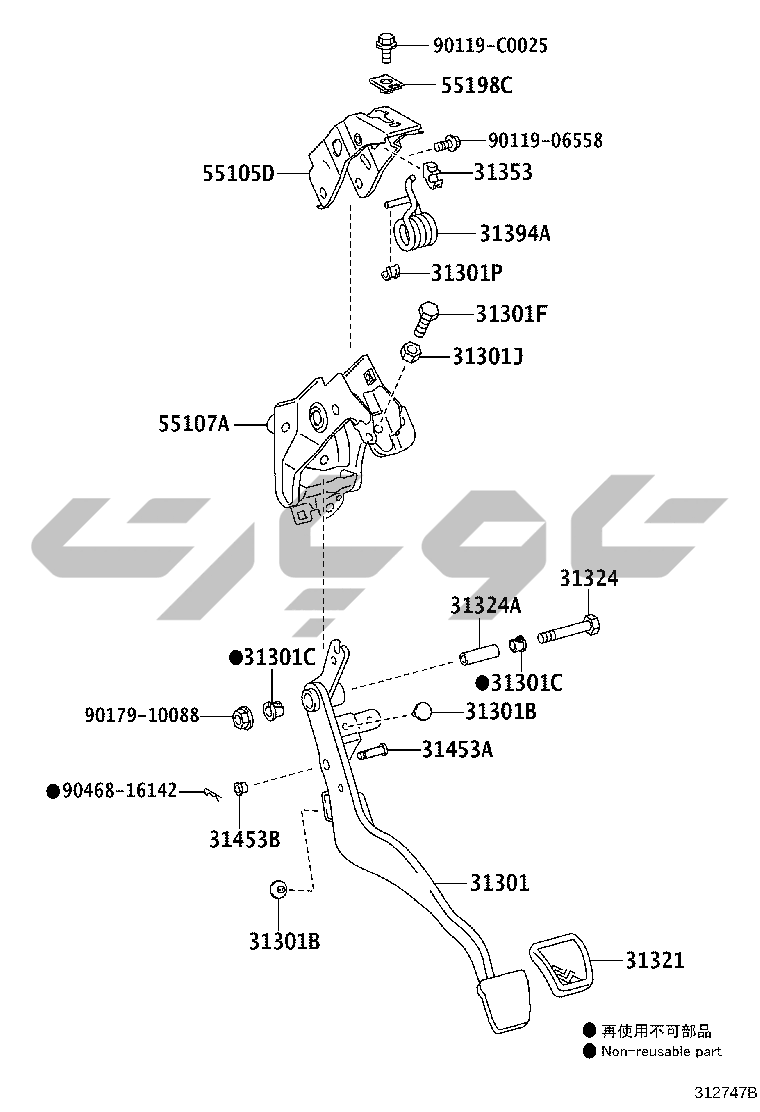 90119-C0025
55198C
90119-06558
55105D
31353
31394A
31301P
31301F
31301J
55107A
31324
31324A
●31301C
●31301C
90179-10088
31301B
31453A
●90468-16142
31453B
31301
31301B
31321
● 再使用不可部品
● Non-reusable part
312747B