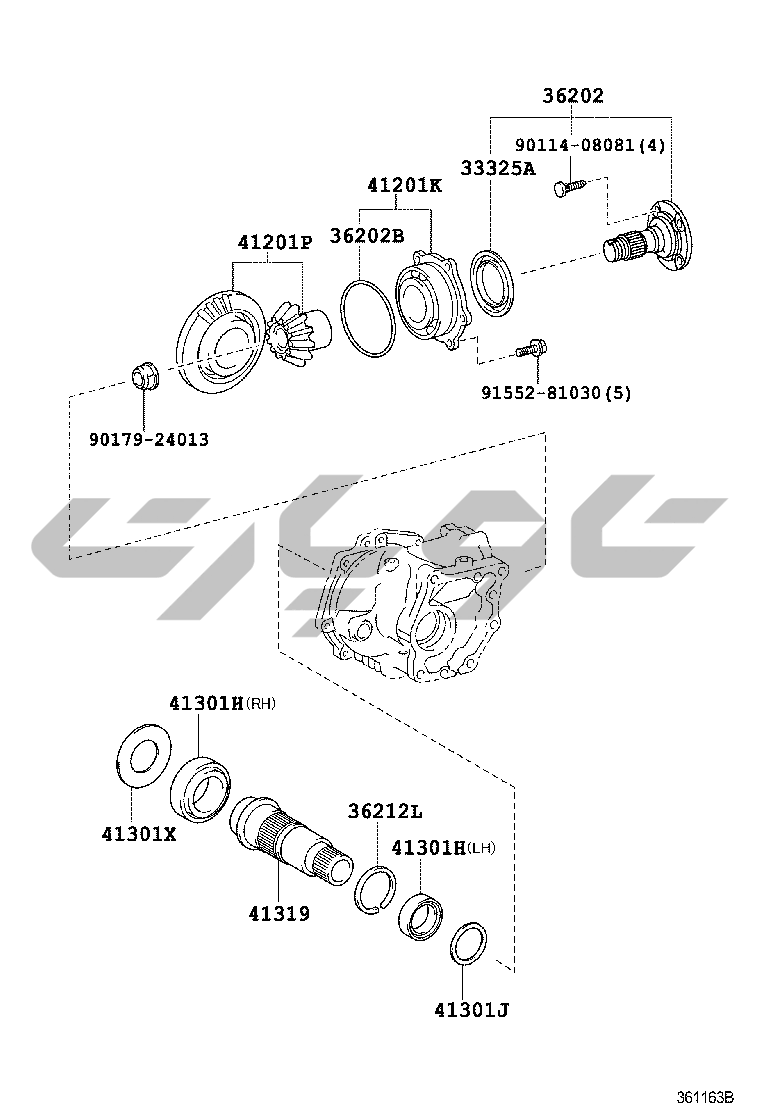 36202
90114-08081(4)
33325A
41201K
36202B
41201P
91552-81030(5)
90179-24013
41301H(RH)
41301X
36212L
41301H(LH)
41319
41301J
361163B