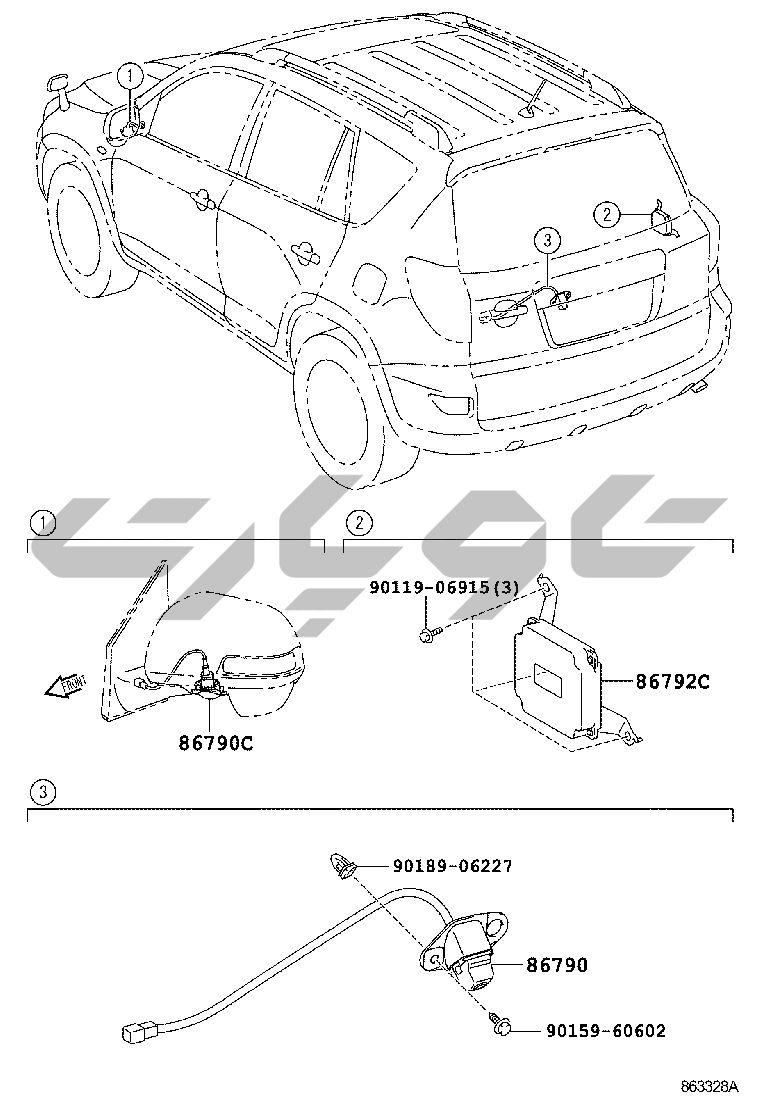 1
2
3
1
2
90119-06915(3)
FRONT
86792C
86790C
3
90189-06227
86790
90159-60602
863328A