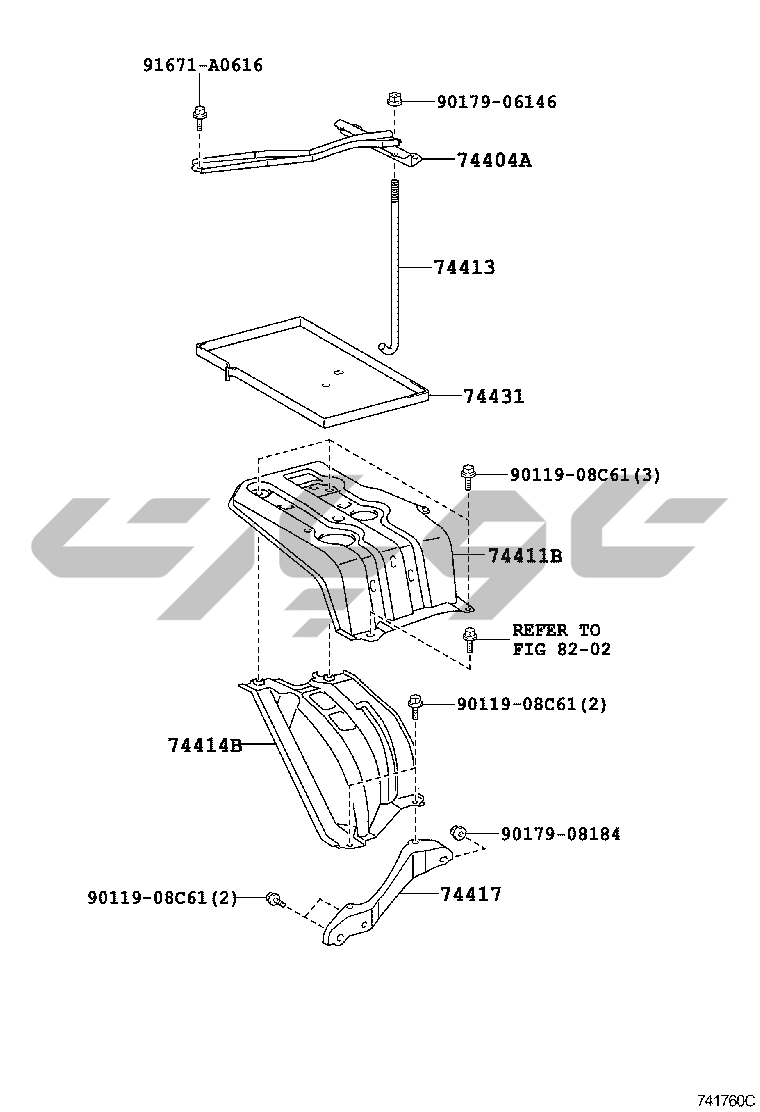 91671-A0616

90179-06146

74404A

74413

74431

90119-08C61(3)

74411B

REFER TO FIG 82-02

90119-08C61(2)

74414B

90179-08184

90119-08C61(2)

74417

741760C