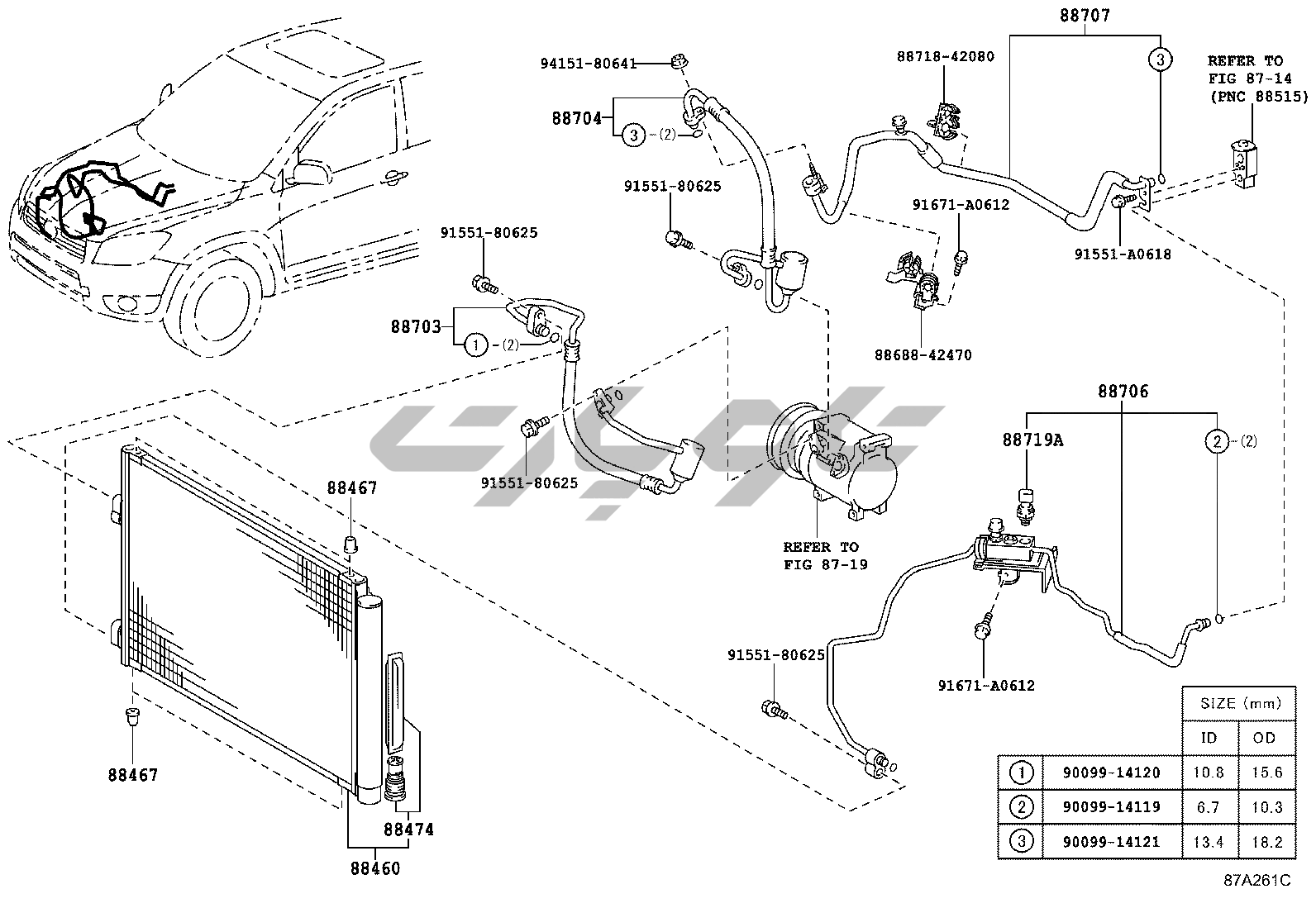 88707
94151-80641
88718-42080
3
REFER TO FIG 87-14 (PNC 88515)
88704
3 (2)
91551-80625
91671-A0612
91551-A0618
91551-80625
88703
1 (2)
88688-42470
88706
88719A
2 (2)
91551-80625
88467
REFER TO FIG 87-19
91551-80625
91671-A0612
88467
88474
88460

| | | SIZE (mm) | |
|---|---|---|---|
| | | ID | OD |
| 1 | 90099-14120 | 10.8 | 15.6 |
| 2 | 90099-14119 | 6.7 | 10.3 |
| 3 | 90099-14121 | 13.4 | 18.2 |

87A261C