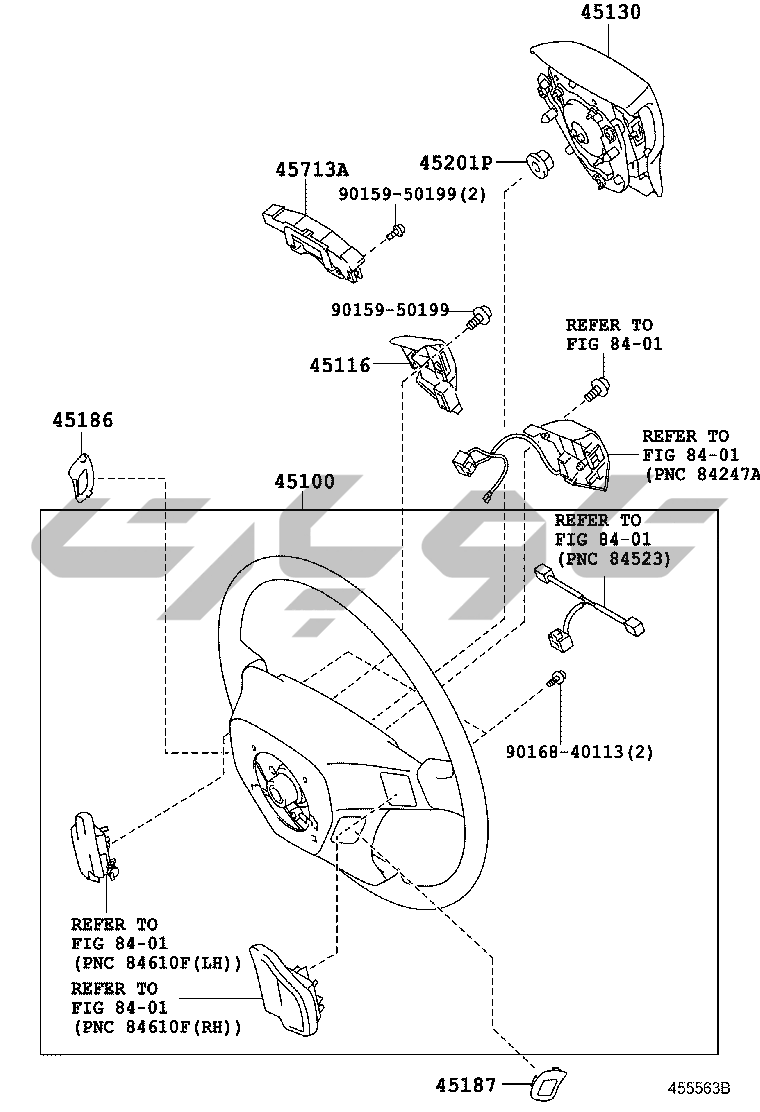 45130

45713A

45201P

90159-50199(2)

90159-50199

REFER TO
FIG 84-01

45116

45186

REFER TO
FIG 84-01
(PNC 84247A

45100

REFER TO
FIG 84-01
(PNC 84523)

90168-40113(2)

REFER TO
FIG 84-01
(PNC 84610F(LH))

REFER TO
FIG 84-01
(PNC 84610F(RH))

45187

455563B