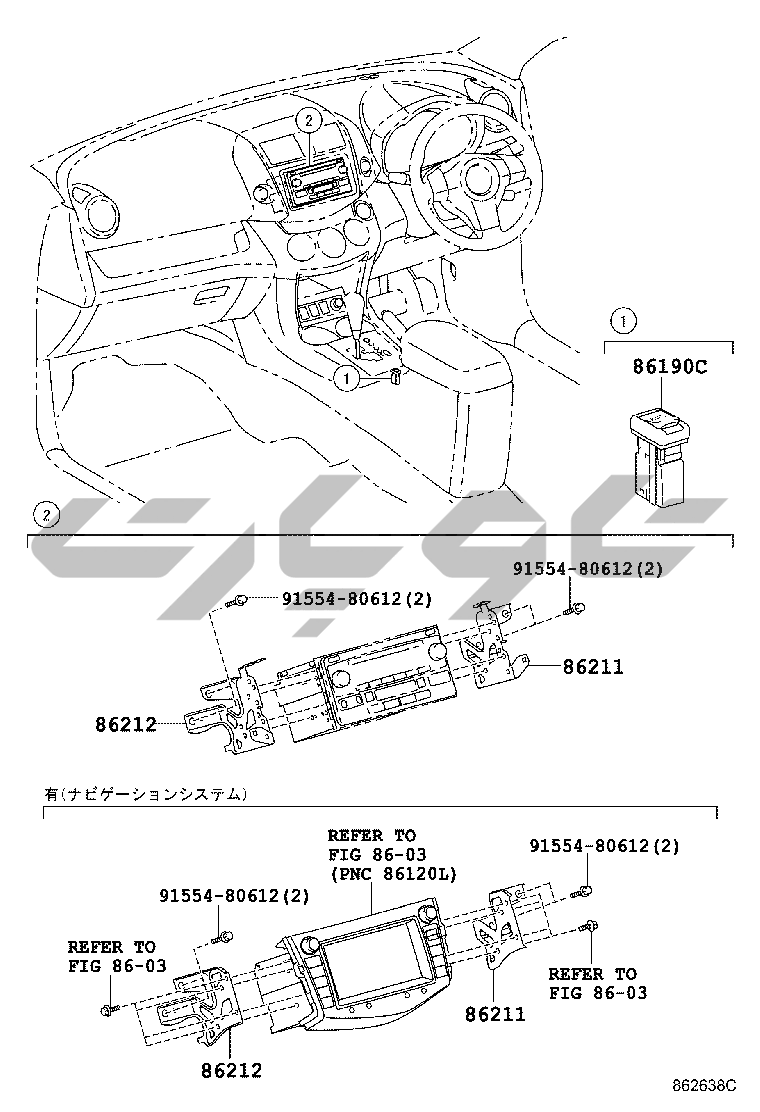 2

1

1

86190C

2

91554-80612(2)

91554-80612(2)

86211

86212

有(ナビゲーションシステム)

REFER TO
FIG 86-03
(PNC 86120L)

91554-80612(2)

91554-80612(2)

REFER TO
FIG 86-03

REFER TO
FIG 86-03

86211

86212

862638C