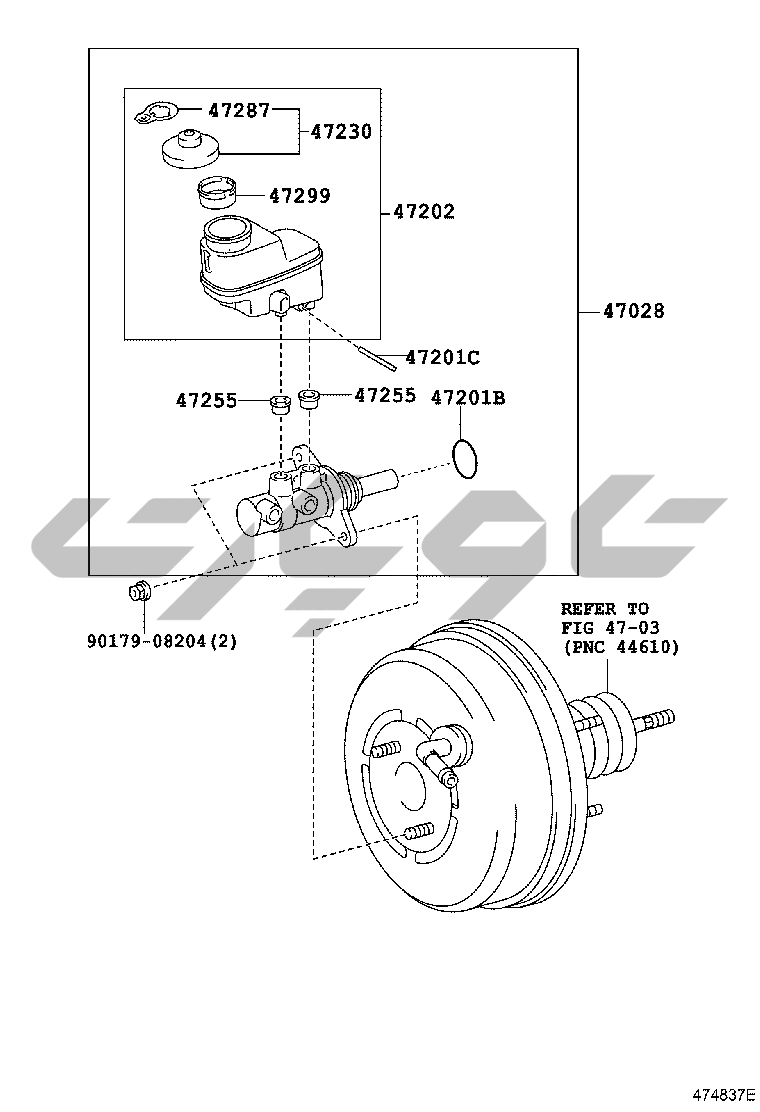 47287
47230
47299
47202
47028
47201C
47255
47255
47201B
90179-08204(2)
REFER TO
FIG 47-03
(PNC 44610)
474837E