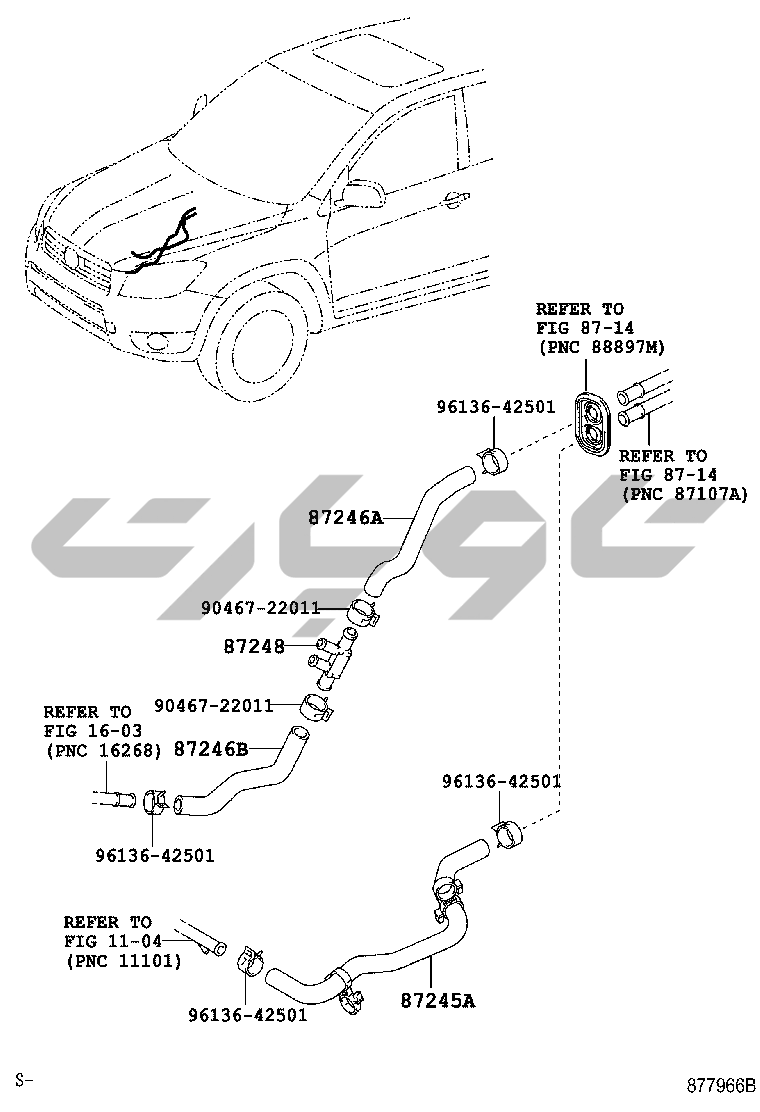 REFER TO
FIG 87-14
(PNC 88897M)

96136-42501

REFER TO
FIG 87-14
(PNC 87107A)

87246A

90467-22011

87248

90467-22011

REFER TO
FIG 16-03
(PNC 16268)

87246B

96136-42501

96136-42501

REFER TO
FIG 11-04
(PNC 11101)

96136-42501

87245A

S-

877966B