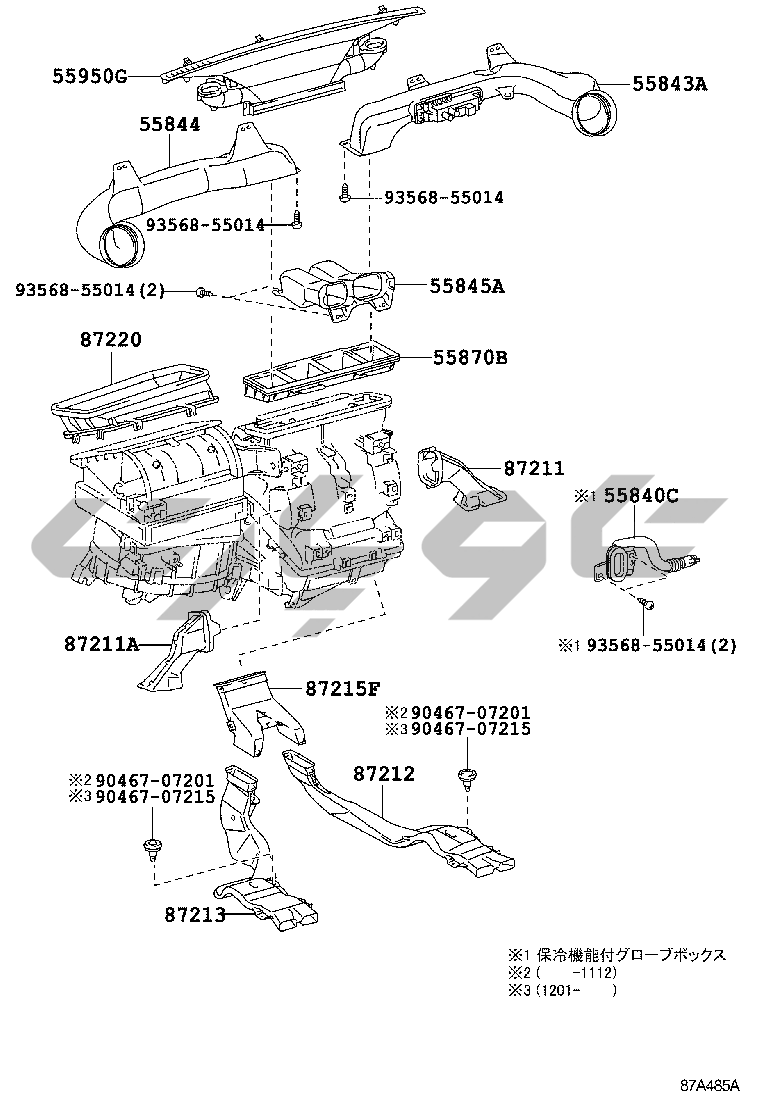 55950G

55843A

55844

93568-55014

93568-55014

93568-55014(2)

55845A

87220

55870B

87211

※1 55840C

※1 93568-55014(2)

87211A

87215F

※2 90467-07201
※3 90467-07215

87212

※2 90467-07201
※3 90467-07215

87213

※1 保冷機能付グローブボックス
※2 (　　-1112)
※3 (1201-　　)

87A485A