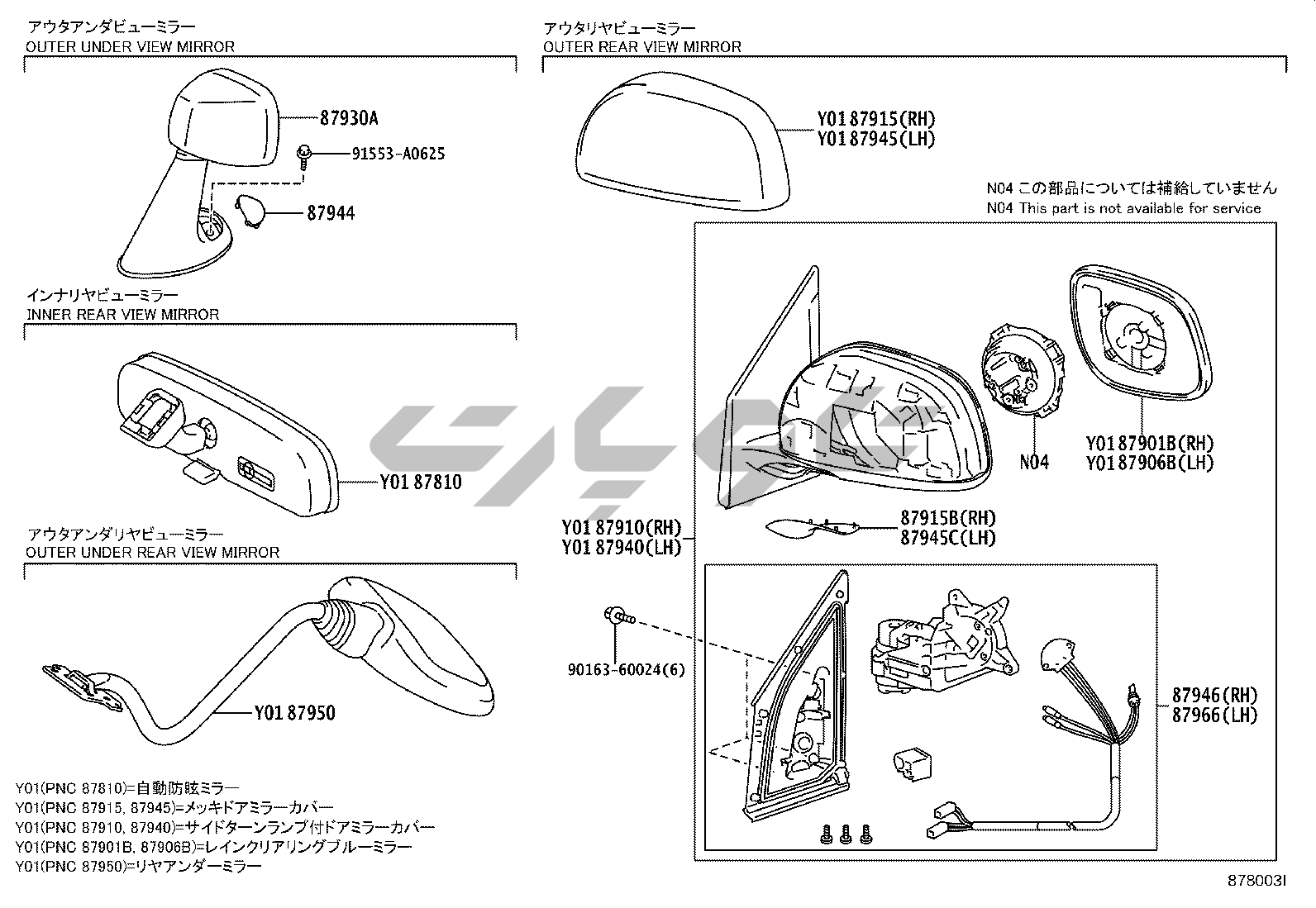 アウタアンダビューミラー
OUTER UNDER VIEW MIRROR

87930A
91553-A0625
87944

インナリヤビューミラー
INNER REAR VIEW MIRROR

Y01 87810

アウタアンダリヤビューミラー
OUTER UNDER REAR VIEW MIRROR

Y01 87950

Y01(PNC 87810)=自動防眩ミラー
Y01(PNC 87915, 87945)=メッキドアミラーカバー
Y01(PNC 87910, 87940)=サイドターンランプ付ドアミラーカバー
Y01(PNC 87901B, 87906B)=レインクリアリングブルーミラー
Y01(PNC 87950)=リヤアンダーミラー

アウタリヤビューミラー
OUTER REAR VIEW MIRROR

Y01 87915(RH)
Y01 87945(LH)

N04 この部品については補給していません
N04 This part is not available for service

N04
Y01 87901B(RH)
Y01 87906B(LH)

Y01 87910(RH)
Y01 87940(LH)

87915B(RH)
87945C(LH)

90163-60024(6)

87946(RH)
87966(LH)

878003I