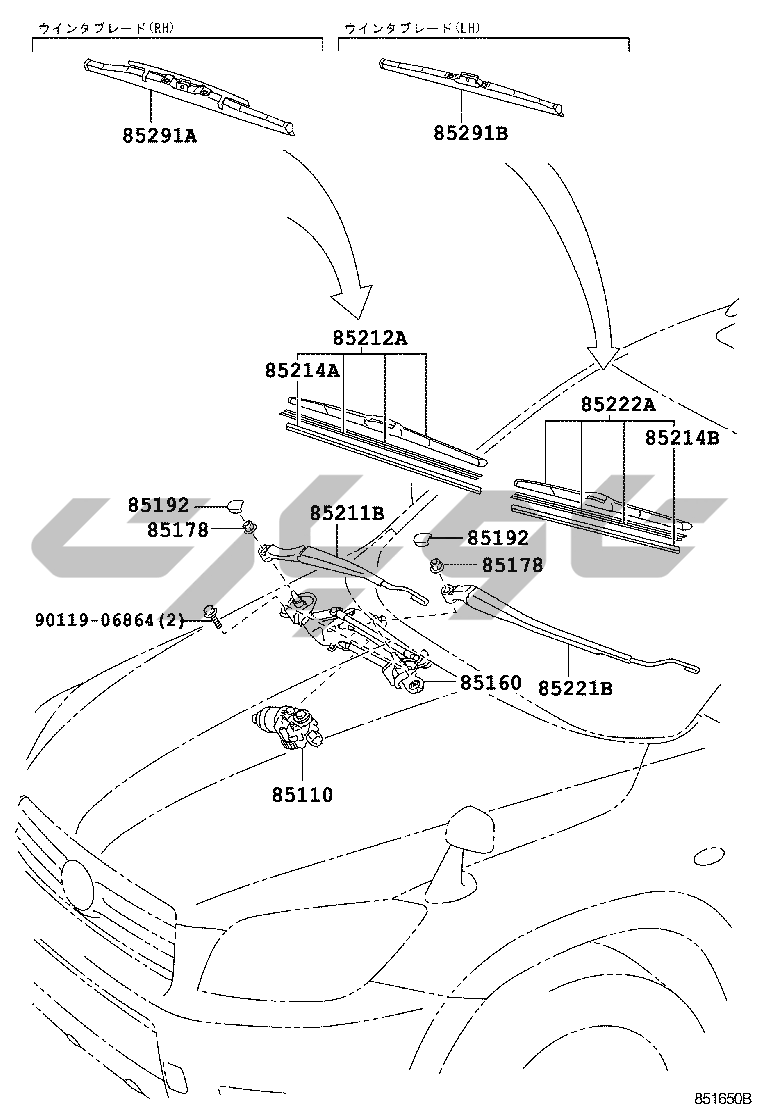 ウインタブレード(RH)

ウインタブレード(LH)

85291A

85291B

85212A

85214A

85222A

85214B

85192

85178

85211B

85192

85178

90119-06864(2)

85160

85221B

85110

851650B