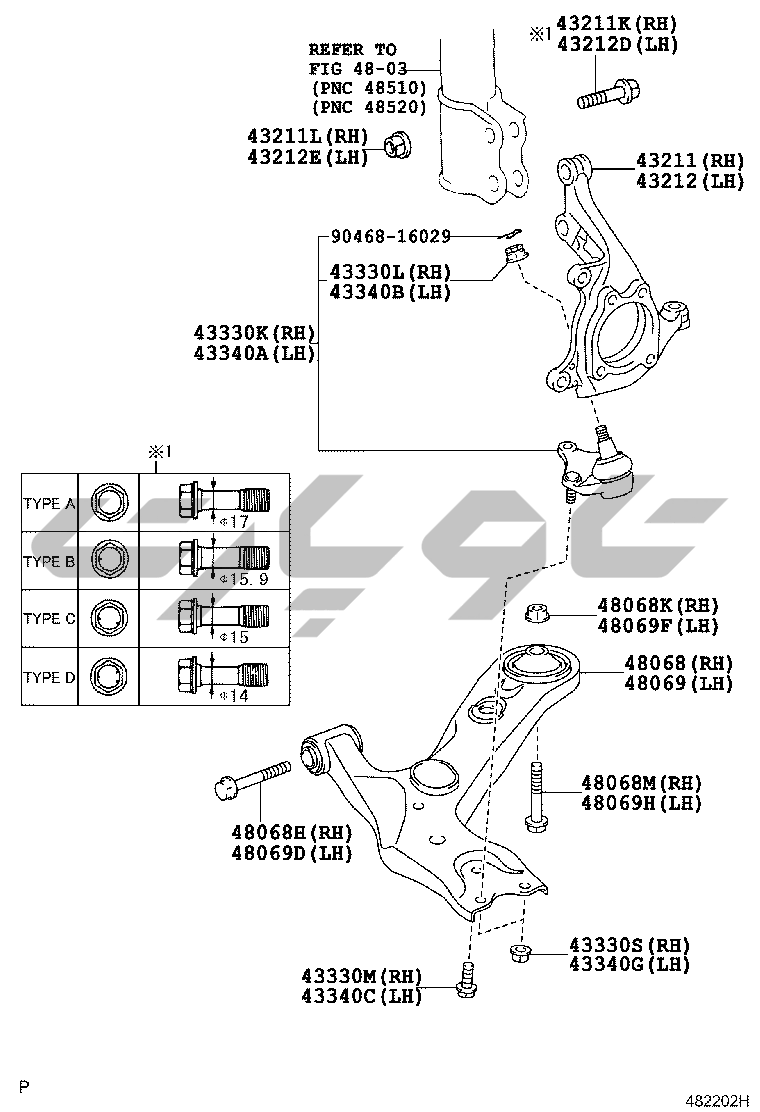 REFER TO
FIG 48-03
(PNC 48510)
(PNC 48520)

※1 43211K(RH)
43212D(LH)

43211L(RH)
43212E(LH)

43211(RH)
43212(LH)

90468-16029

43330L(RH)
43340B(LH)

43330K(RH)
43340A(LH)

※1

| TYPE A | | $\phi$17 |
|---|---|---|
| TYPE B | | $\phi$15.9 |
| TYPE C | | $\phi$15 |
| TYPE D | | $\phi$14 |

48068K(RH)
48069F(LH)

48068(RH)
48069(LH)

48068M(RH)
48069H(LH)

48068H(RH)
48069D(LH)

43330S(RH)
43340G(LH)

43330M(RH)
43340C(LH)

P

482202H