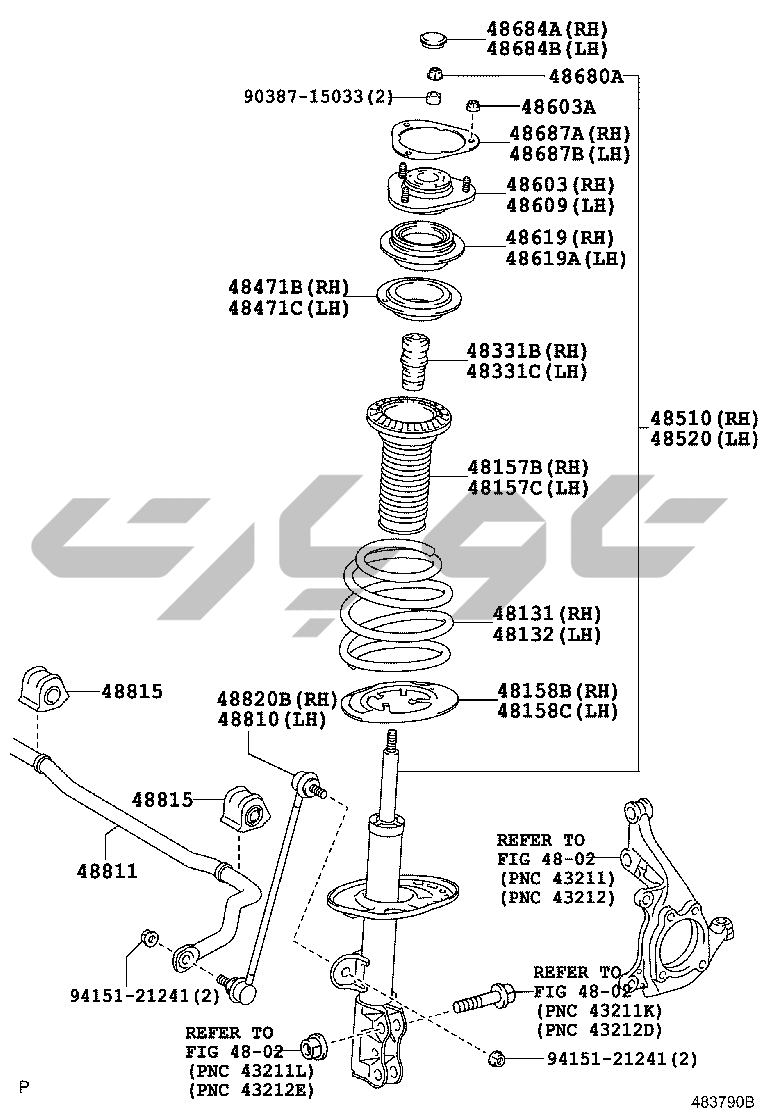 48684A(RH)
48684B(LH)

48680A

90387-15033(2)

48603A

48687A(RH)
48687B(LH)

48603(RH)
48609(LH)

48619(RH)
48619A(LH)

48471B(RH)
48471C(LH)

48331B(RH)
48331C(LH)

48510(RH)
48520(LH)

48157B(RH)
48157C(LH)

48131(RH)
48132(LH)

48815

48820B(RH)
48810(LH)

48158B(RH)
48158C(LH)

48815

48811

REFER TO
FIG 48-02
(PNC 43211)
(PNC 43212)

94151-21241(2)

REFER TO
FIG 48-02
(PNC 43211K)
(PNC 43212D)

REFER TO
FIG 48-02
(PNC 43211L)
(PNC 43212E)

94151-21241(2)

P

483790B