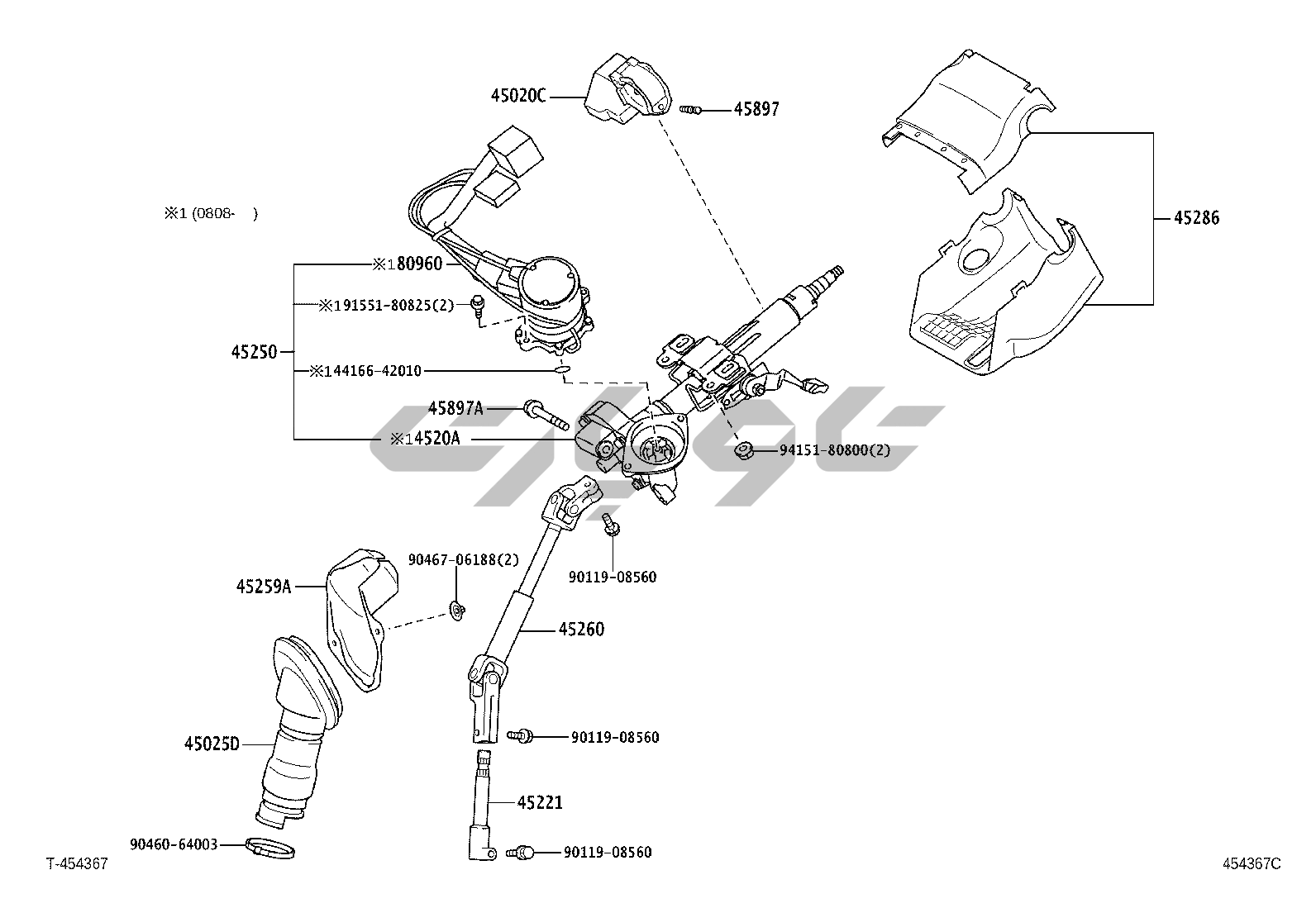 45020C
45897
45286
※1 (0808-　)
※180960
※191551-80825(2)
45250
※144166-42010
45897A
※14520A
94151-80800(2)
90467-06188(2)
90119-08560
45259A
45260
45025D
90119-08560
45221
90460-64003
90119-08560
T-454367
454367C