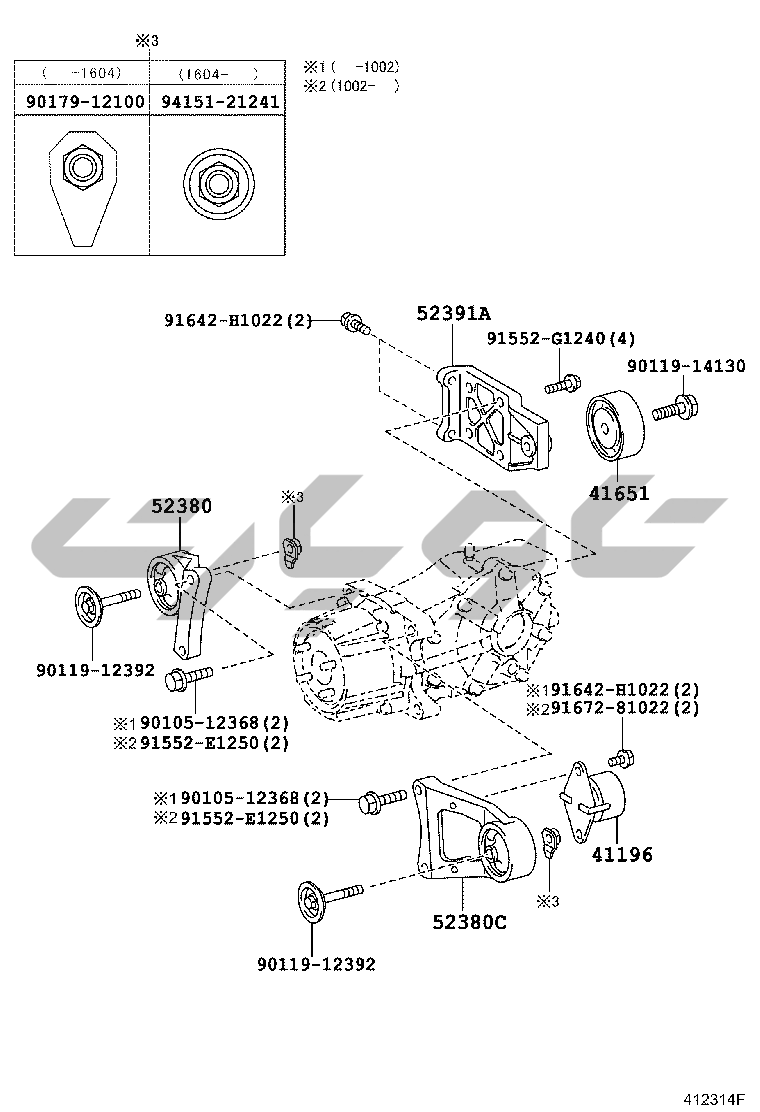 ※3

| ( -1604) | (1604- ) |
|---|---|
| 90179-12100 | 94151-21241 |

※1 ( -1002)
※2 (1002- )

91642-H1022(2)
52391A
91552-G1240(4)
90119-14130
41651
52380
※3
90119-12392
※1 90105-12368(2)
※2 91552-E1250(2)
※1 91642-H1022(2)
※2 91672-81022(2)
※1 90105-12368(2)
※2 91552-E1250(2)
41196
※3
52380C
90119-12392

412314F