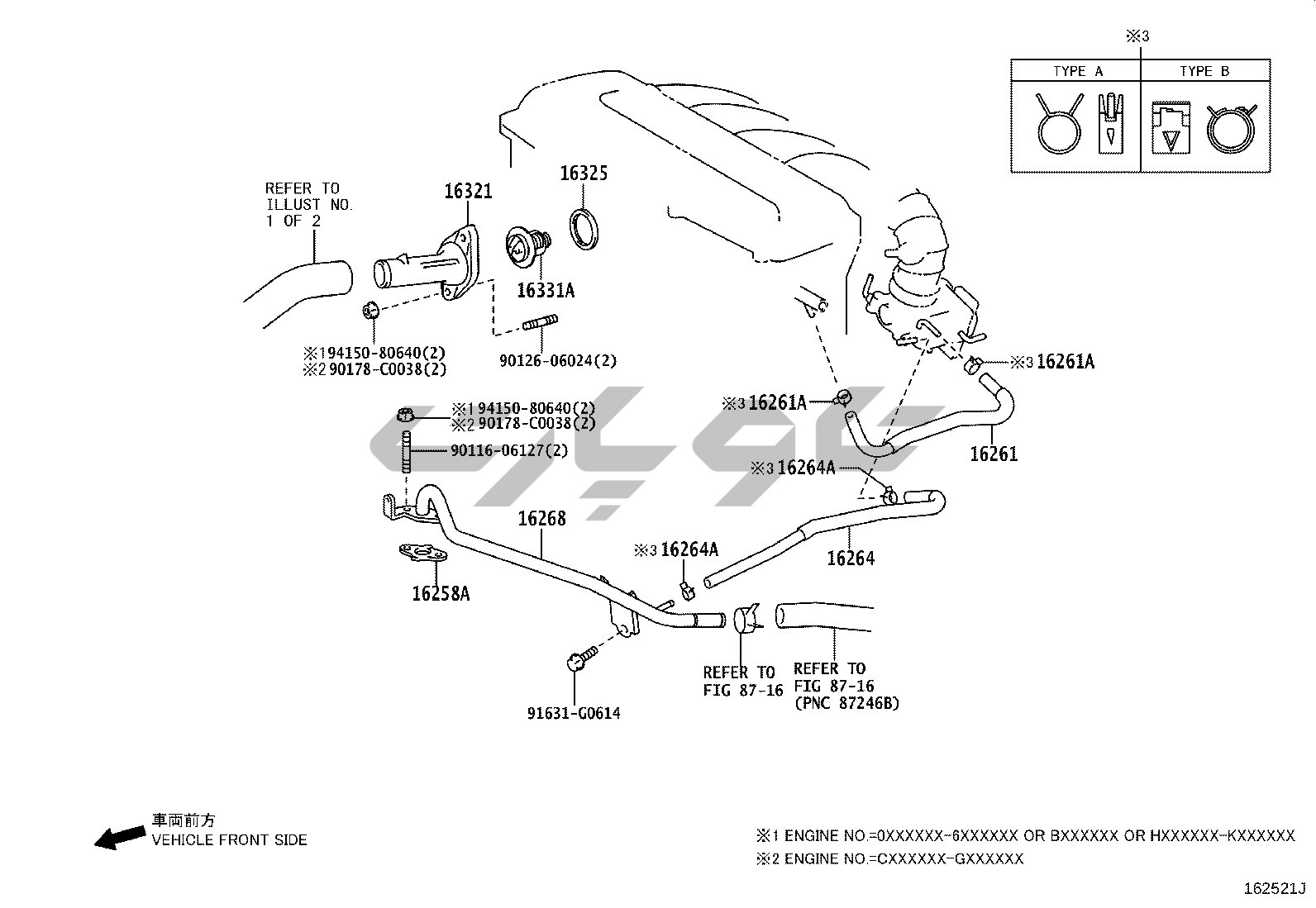 ※3

| TYPE A | TYPE B |
|---|---|
| | |

REFER TO ILLUST NO. 1 OF 2

16321

16325

16331A

※1 94150-80640(2)
※2 90178-C0038(2)

90126-06024(2)

※3 16261A

※3 16261A

16261

※1 94150-80640(2)
※2 90178-C0038(2)

90116-06127(2)

※3 16264A

16268

16264

※3 16264A

16258A

REFER TO FIG 87-16

REFER TO FIG 87-16 (PNC 87246B)

91631-G0614

車両前方
VEHICLE FRONT SIDE

※1 ENGINE NO.=0XXXXXX-6XXXXXX OR BXXXXXX OR HXXXXXX-KXXXXXX
※2 ENGINE NO.=CXXXXXX-GXXXXXX

162521J