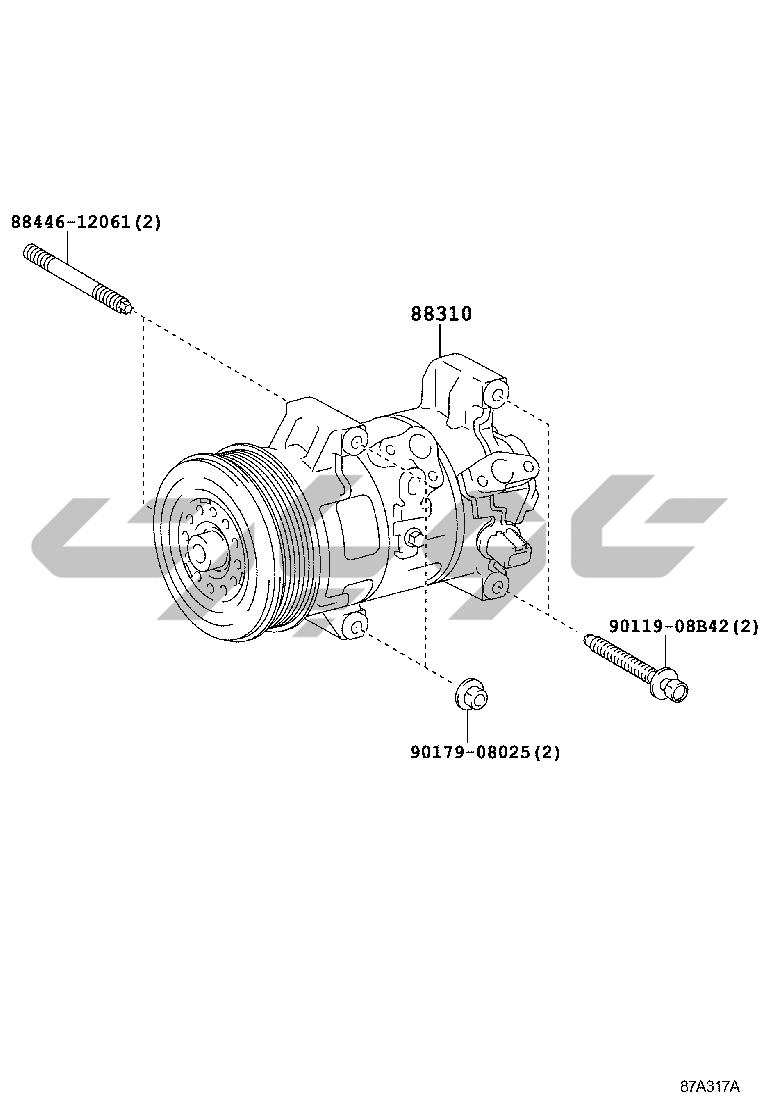 88446-12061(2)

88310

90119-08B42(2)

90179-08025(2)

87A317A