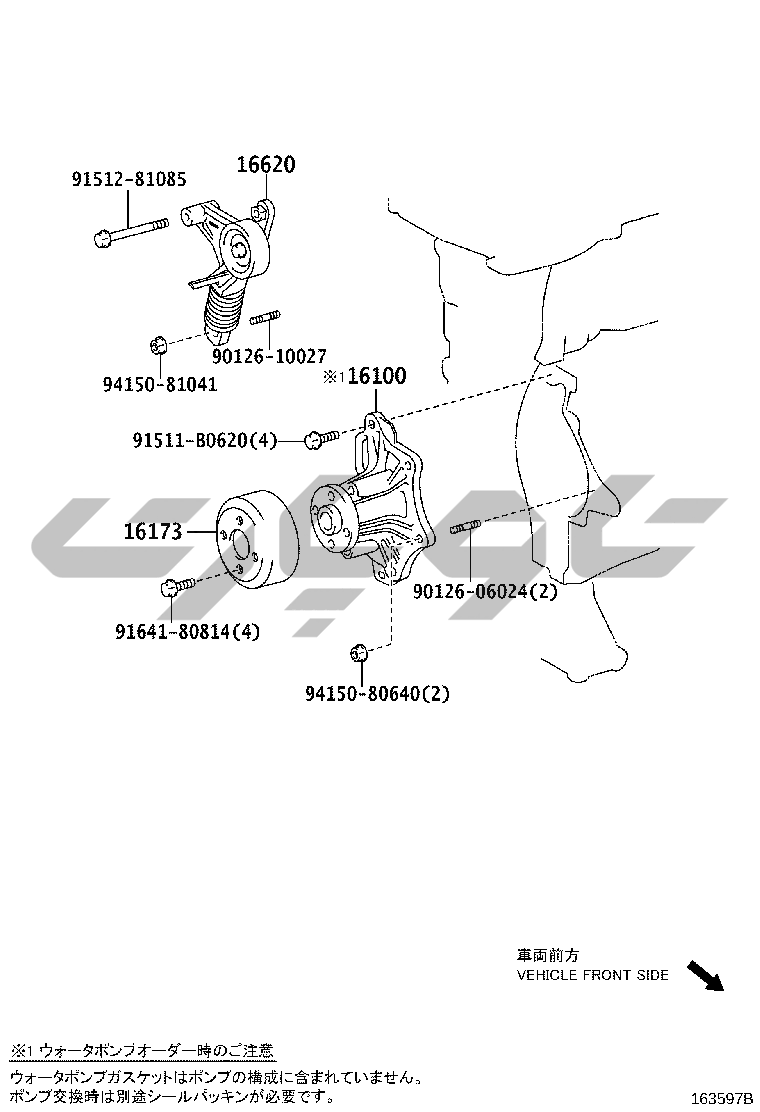 91512-81085
16620
90126-10027
94150-81041
※1 16100
91511-B0620(4)
16173
90126-06024(2)
91641-80814(4)
94150-80640(2)

車両前方
VEHICLE FRONT SIDE

※1 ウォータポンプオーダー時のご注意
ウォータポンプガスケットはポンプの構成に含まれていません。
ポンプ交換時は別途シールパッキンが必要です。

163597B