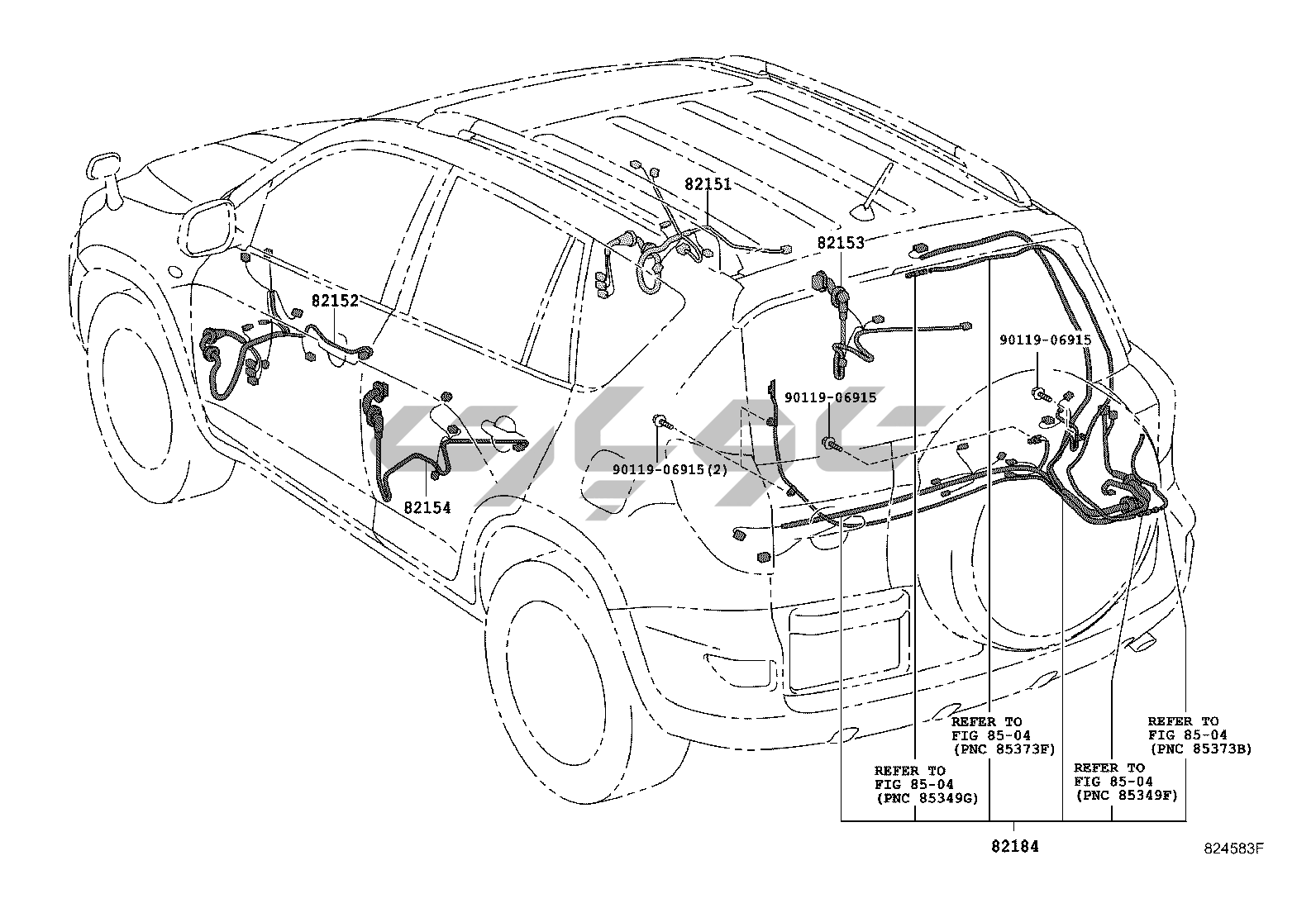 82151

82153

82152

90119-06915

90119-06915

90119-06915(2)

82154

REFER TO
FIG 85-04
(PNC 85373F)

REFER TO
FIG 85-04
(PNC 85373B)

REFER TO
FIG 85-04
(PNC 85349G)

REFER TO
FIG 85-04
(PNC 85349F)

82184

824583F