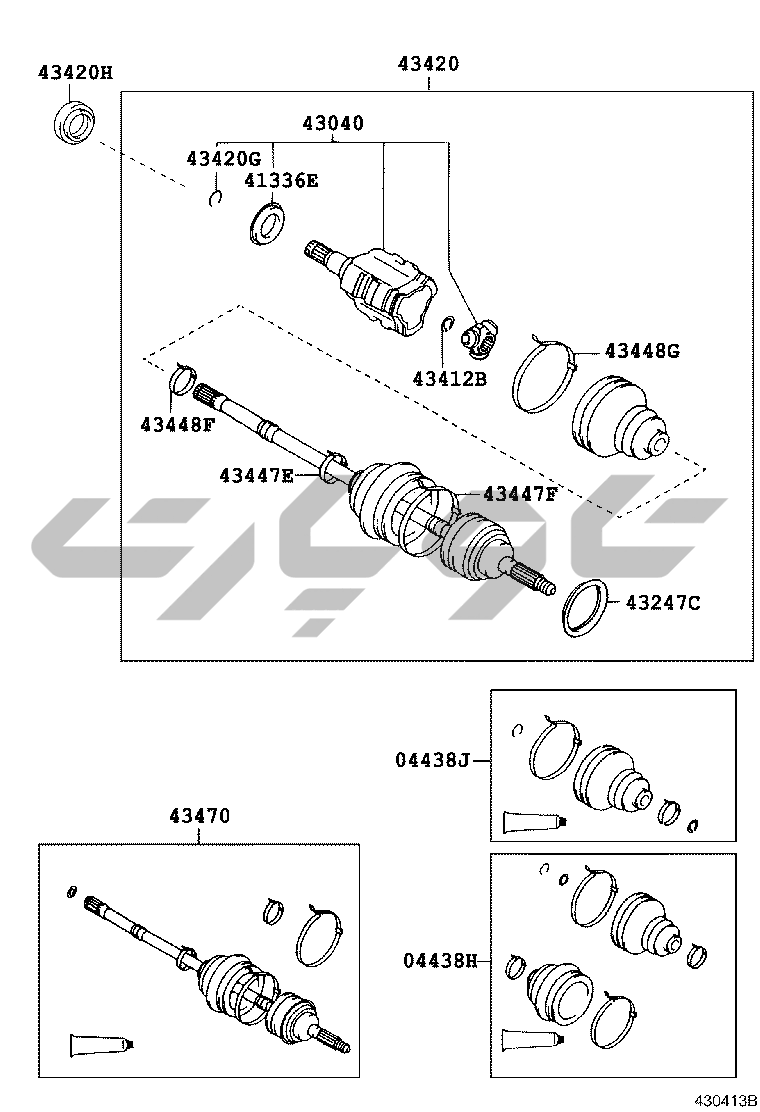 43420H

43420

43040

43420G

41336E

43412B

43448G

43448F

43447E

43447F

43247C

04438J

43470

04438H

430413B