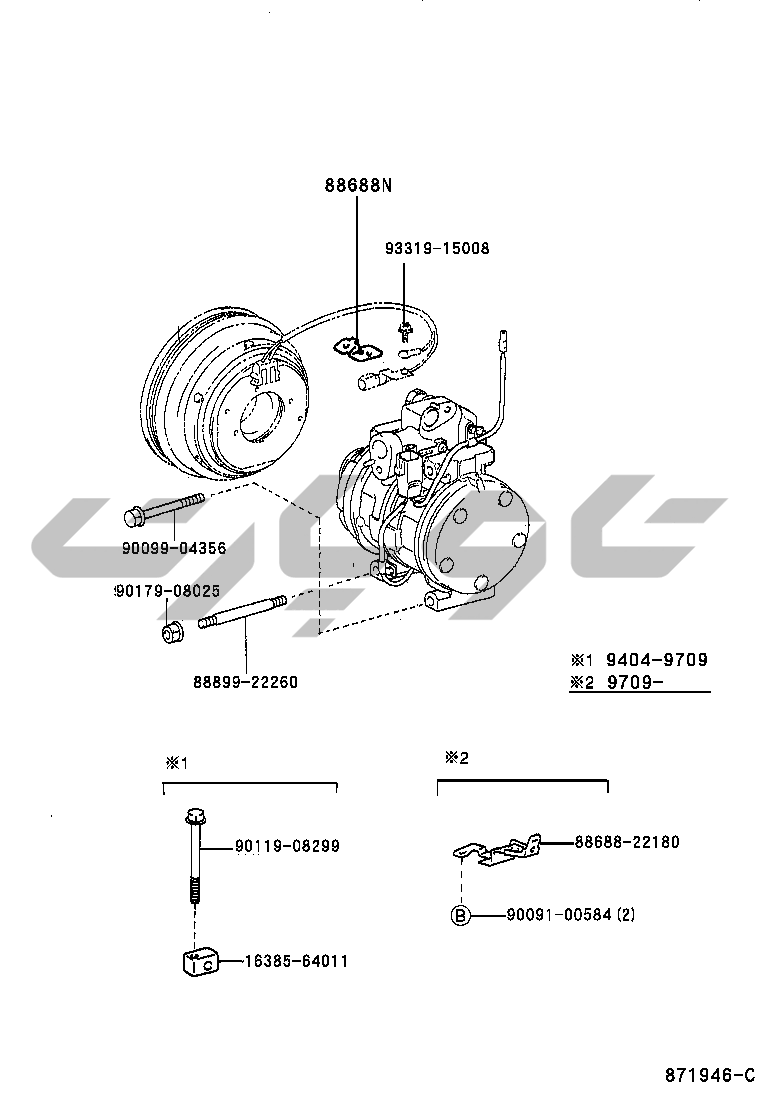 88688N

93319-15008

90099-04356

90179-08025

88899-22260

※1 9404-9709
※2 9709-

※1

90119-08299

16385-64011

※2

88688-22180

B 90091-00584 (2)

871946-C