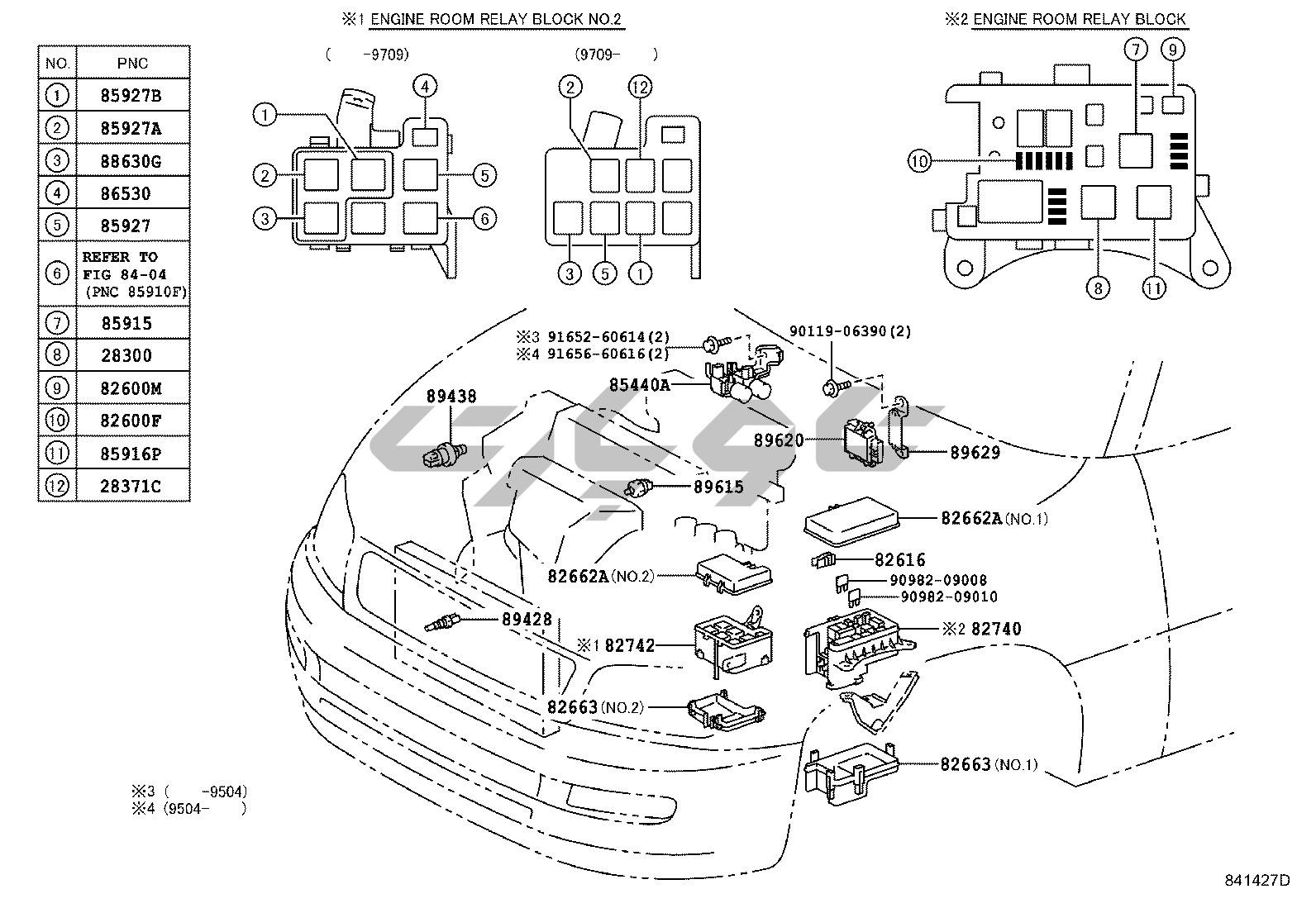 | NO. | PNC |
|---|---|
| ① | 85927B |
| ② | 85927A |
| ③ | 88630G |
| ④ | 86530 |
| ⑤ | 85927 |
| ⑥ | REFER TO FIG 84-04 (PNC 85910F) |
| ⑦ | 85915 |
| ⑧ | 28300 |
| ⑨ | 82600M |
| ⑩ | 82600F |
| ⑪ | 85916P |
| ⑫ | 28371C |

※1 ENGINE ROOM RELAY BLOCK NO.2

( -9709)

① ④ ② ⑤ ③ ⑥

(9709- )

② ⑫ ③ ⑤ ①

※2 ENGINE ROOM RELAY BLOCK

⑦ ⑨ ⑩ ⑧ ⑪

※3 91652-60614(2)
※4 91656-60616(2)

90119-06390(2)

85440A

89438

89620

89629

89615

82662A(NO.1)

82616

82662A(NO.2)

90982-09008

90982-09010

89428

※1 82742

※2 82740

82663(NO.2)

82663(NO.1)

※3 ( -9504)
※4 (9504- )

841427D