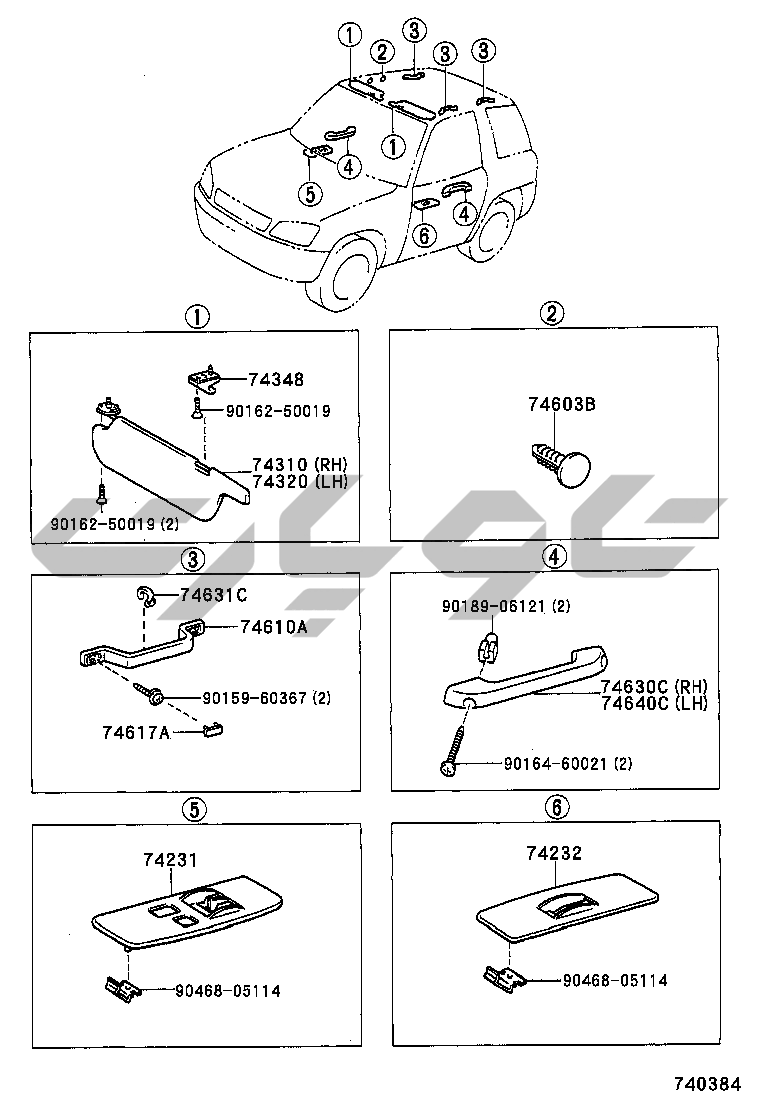 1
2
3
3
3
1
4
5
4
6

1

74348
90162-50019
74310 (RH)
74320 (LH)
90162-50019 (2)

2

74603B

3

74631C
74610A
90159-60367 (2)
74617A

4

90189-06121 (2)
74630C (RH)
74640C (LH)
90164-60021 (2)

5

74231
90468-05114

6

74232
90468-05114

740384