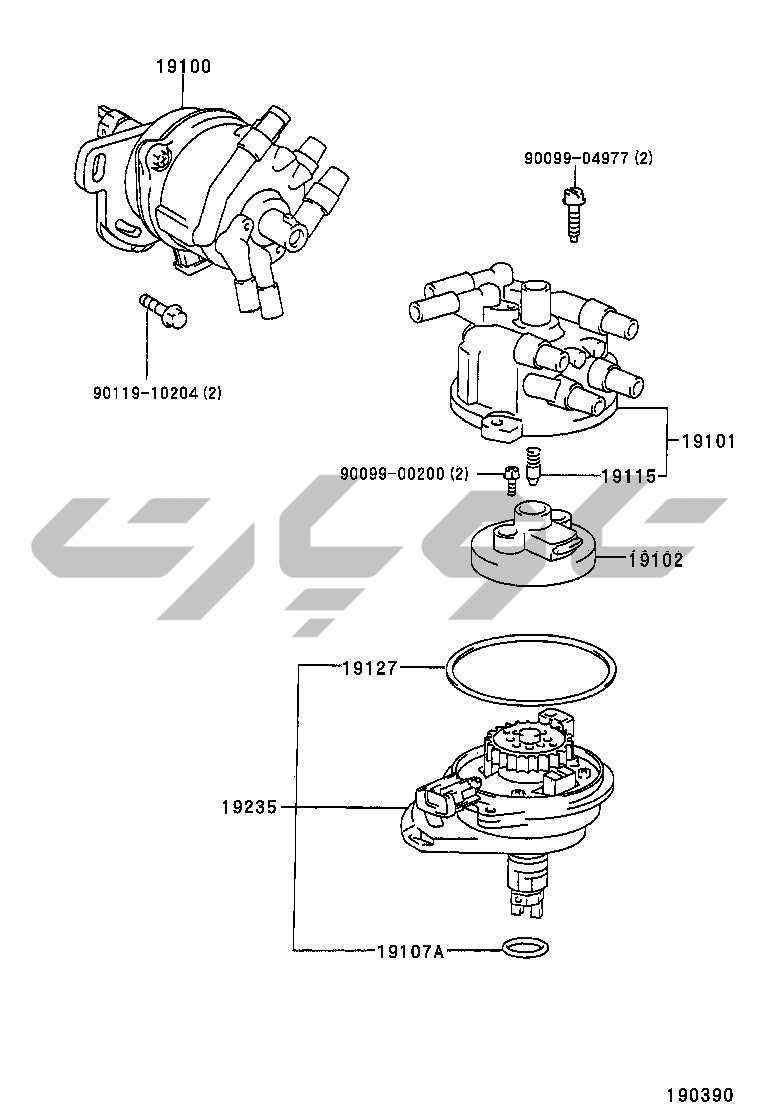 19100

90099-04977 (2)

90119-10204 (2)

19101

90099-00200 (2)

19115

19102

19127

19235

19107A

190390