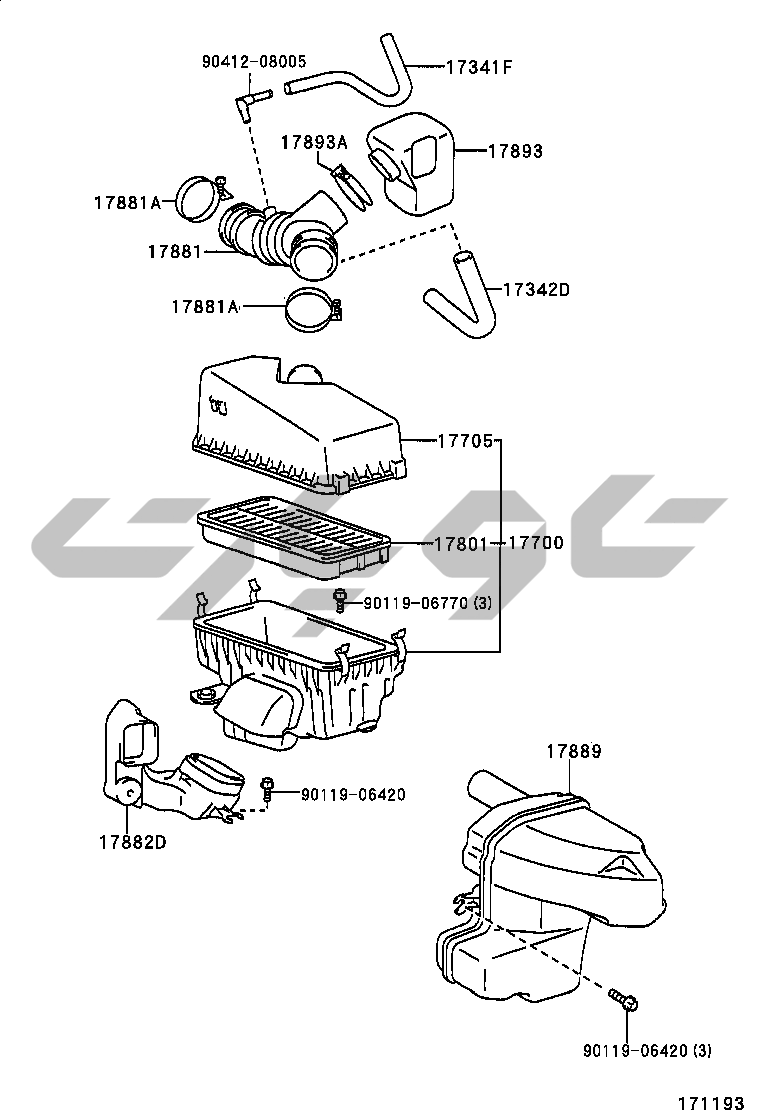 90412-08005
17341F
17893A
17893
17881A
17881
17342D
17881A
17705
17801
17700
90119-06770 (3)
90119-06420
17882D
17889
90119-06420 (3)
171193