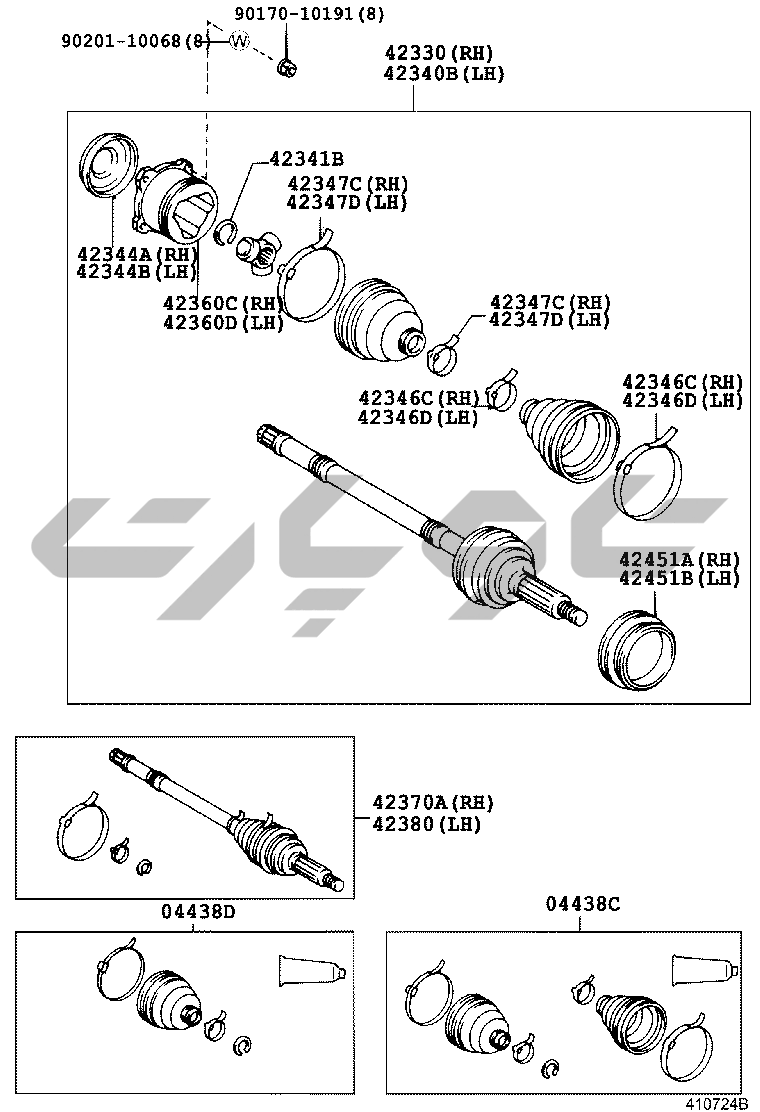 90170-10191(8)
90201-10068(8)
W
42330(RH)
42340B(LH)
42341B
42347C(RH)
42347D(LH)
42344A(RH)
42344B(LH)
42360C(RH)
42360D(LH)
42347C(RH)
42347D(LH)
42346C(RH)
42346D(LH)
42346C(RH)
42346D(LH)
42451A(RH)
42451B(LH)
42370A(RH)
42380(LH)
04438D
04438C
410724B