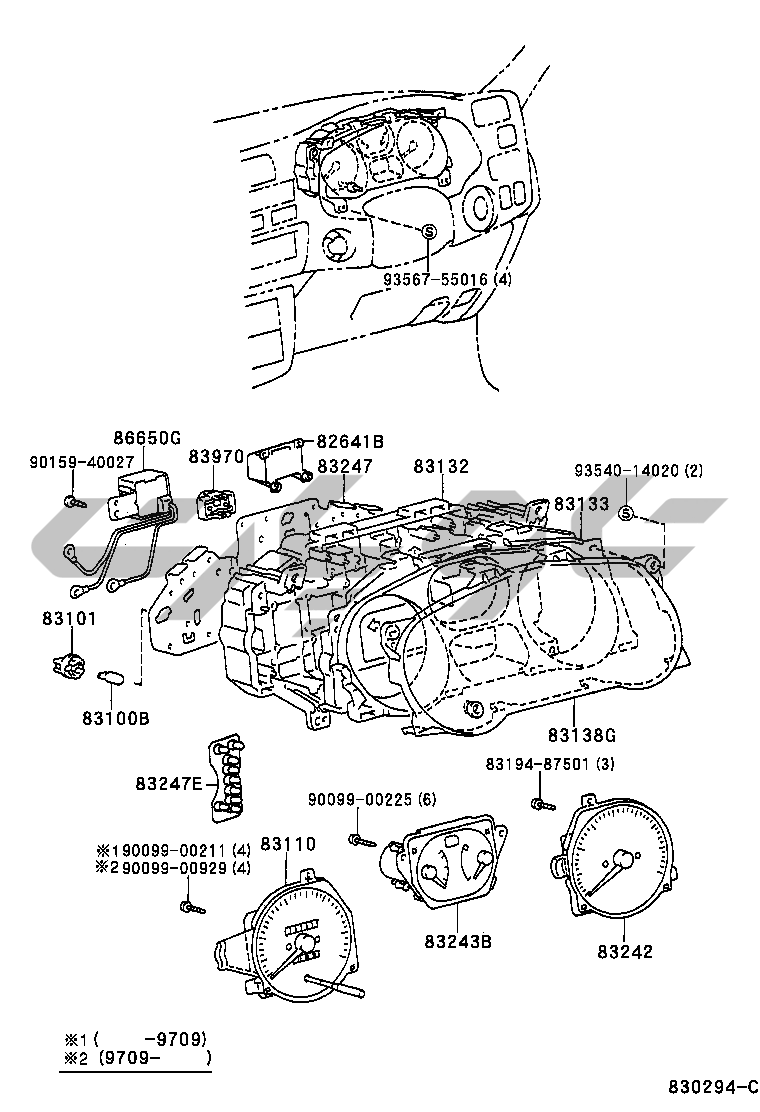 93567-55016 (4)

86650G
90159-40027
83970
82641B
83247
83132
93540-14020 (2)
83133
83101
83100B
83138G
83247E
83194-87501 (3)
90099-00225 (6)
※1 90099-00211 (4)
※2 90099-00929 (4)
83110
83243B
83242

※1 (　　-9709)
※2 (9709-　　)

830294-C