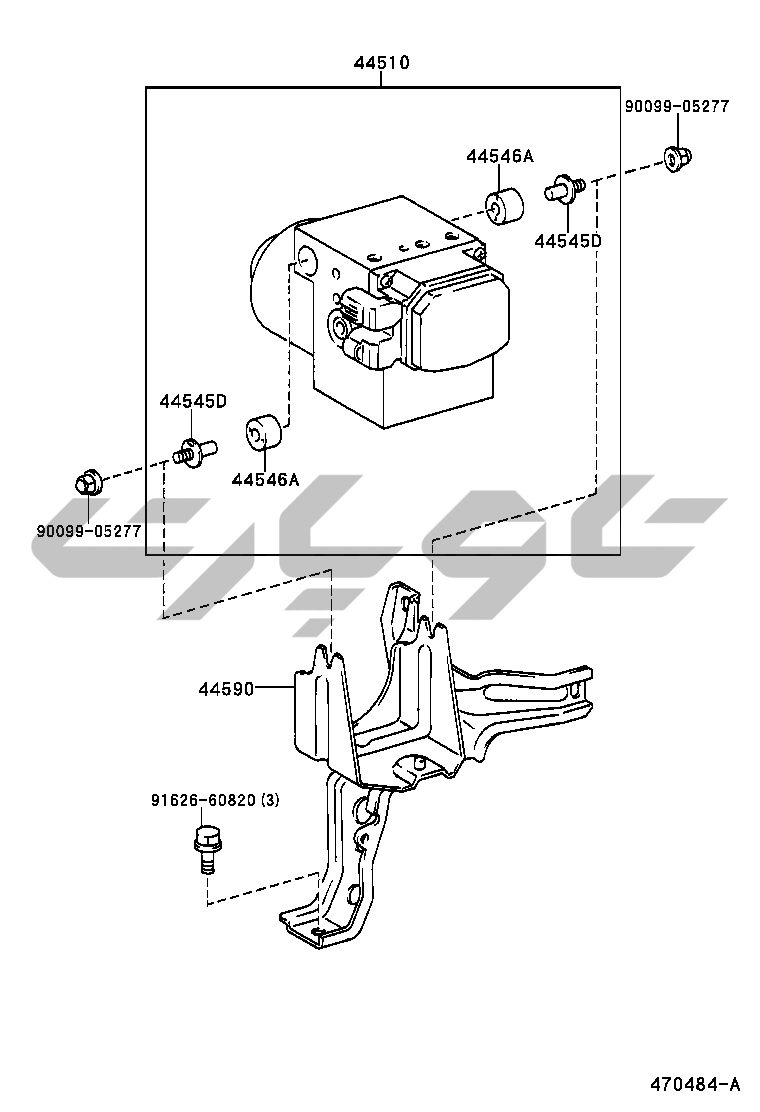 44510
90099-05277
44546A
44545D
44545D
44546A
90099-05277
44590
91626-60820 (3)
470484-A