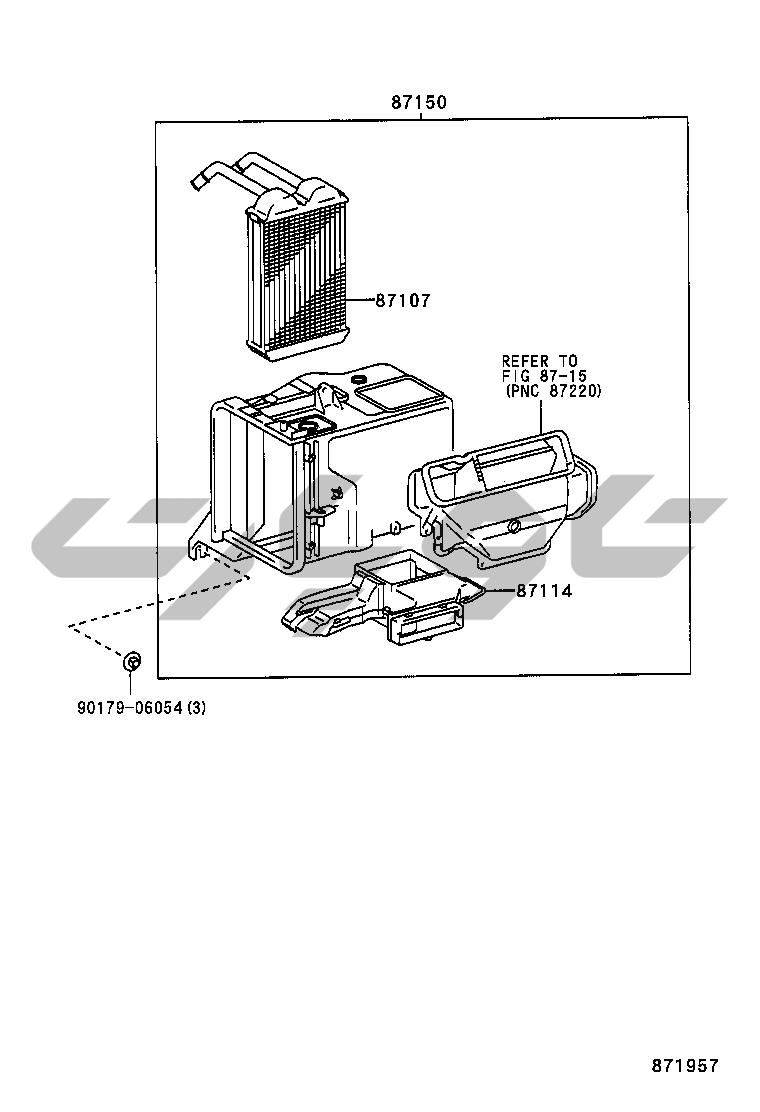 87150

87107

REFER TO
FIG 87-15
(PNC 87220)

87114

90179-06054 (3)

871957