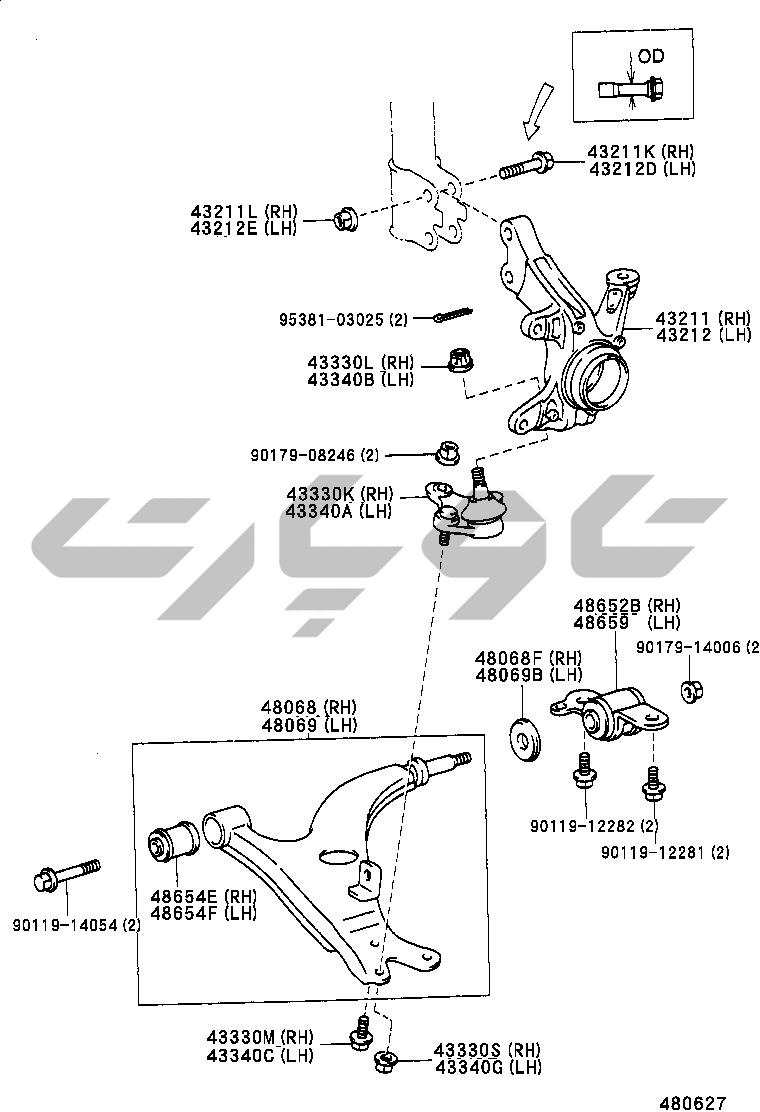 OD

43211K (RH)
43212D (LH)

43211L (RH)
43212E (LH)

95381-03025 (2)

43211 (RH)
43212 (LH)

43330L (RH)
43340B (LH)

90179-08246 (2)

43330K (RH)
43340A (LH)

48652B (RH)
48659 (LH)

90179-14006 (2

48068F (RH)
48069B (LH)

48068 (RH)
48069 (LH)

90119-12282 (2)

90119-12281 (2)

48654E (RH)
48654F (LH)

90119-14054 (2)

43330M (RH)
43340C (LH)

43330S (RH)
43340G (LH)

480627