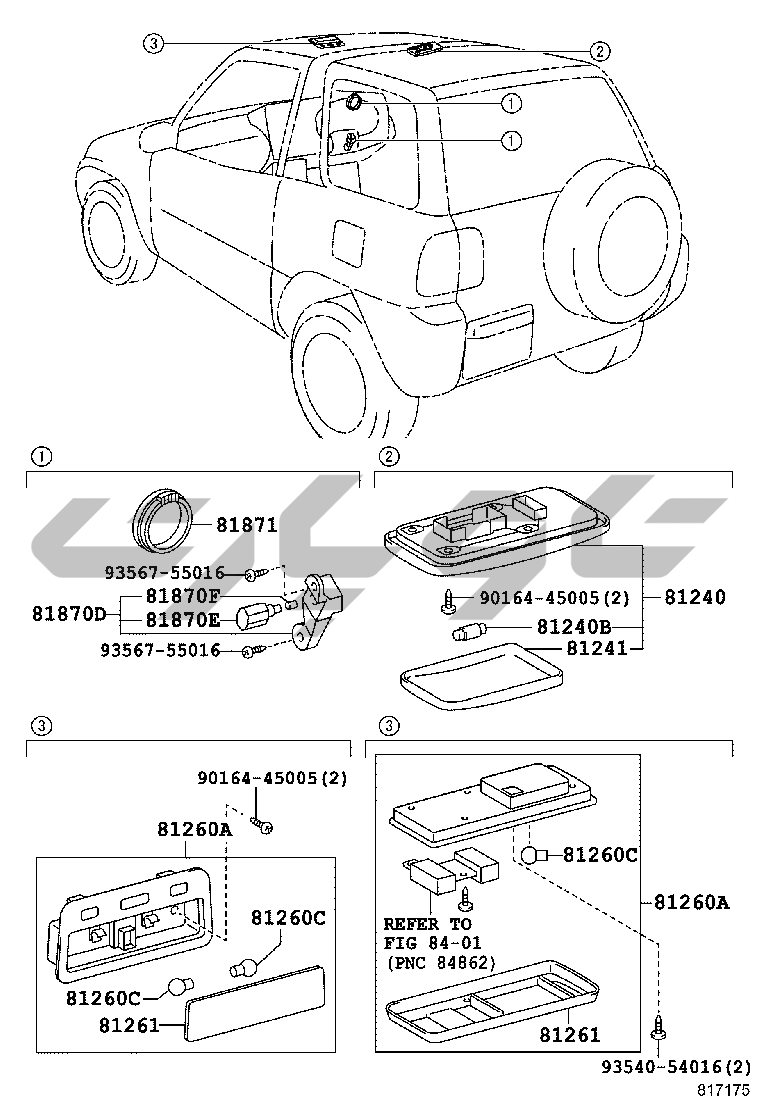 3
2
1
1

1
81871
93567-55016
81870D
81870F
81870E
93567-55016

2
90164-45005(2)
81240
81240B
81241

3
90164-45005(2)
81260A
81260C
81260C
81261

3
81260C
81260A
REFER TO
FIG 84-01
(PNC 84862)
81261
93540-54016(2)
817175