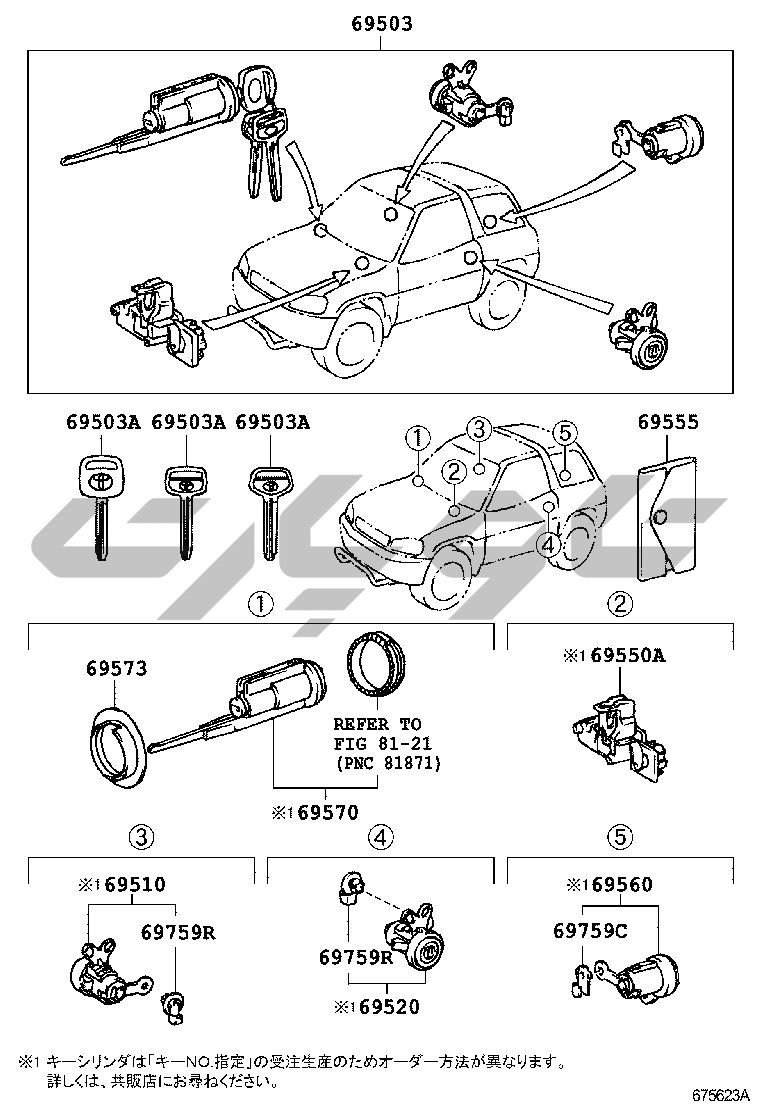 69503

69503A 69503A 69503A

①
③
⑤
②
④

69555

①

②

69573

REFER TO
FIG 81-21
(PNC 81871)

※1 69570

※1 69550A

③

④

⑤

※1 69510

69759R

69759R

※1 69520

※1 69560

69759C

※1 キーシリンダは「キーNO.指定」の受注生産のためオーダー方法が異なります。
詳しくは、共販店にお尋ねください。

675623A