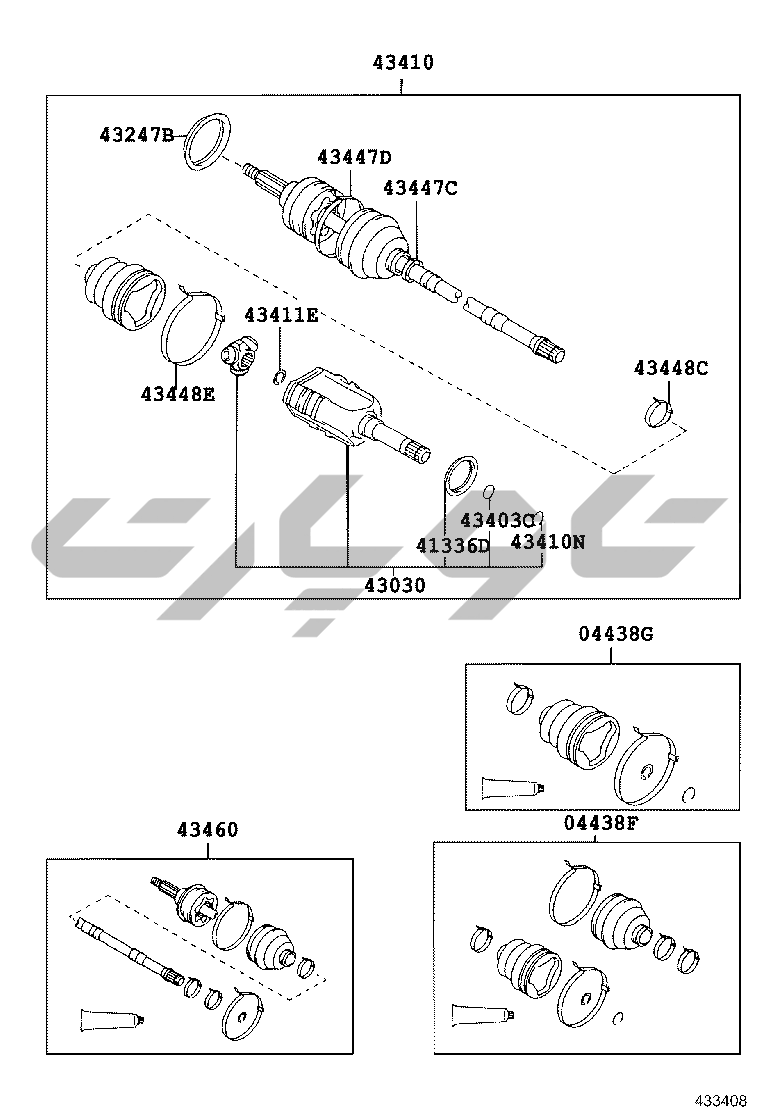 43410
43247B
43447D
43447C
43411E
43448E
43448C
43403C
41336D
43410N
43030
04438G
43460
04438F
433408