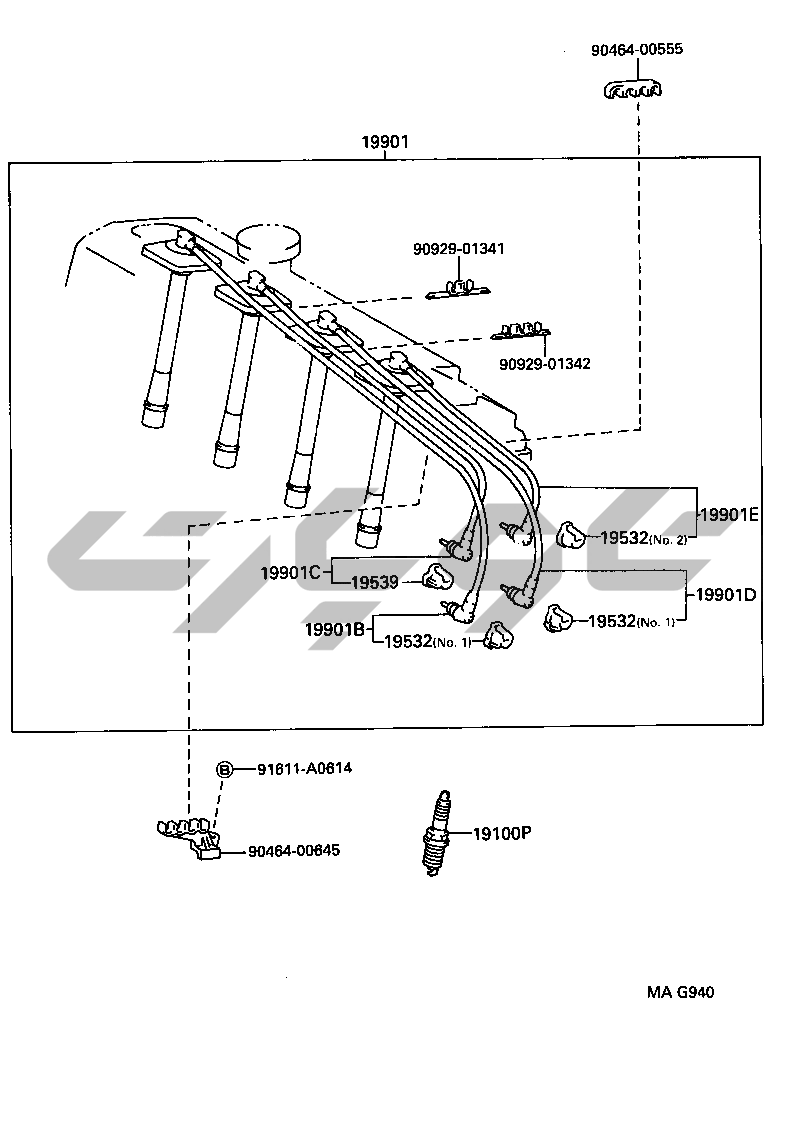 90464-00555

19901

90929-01341

90929-01342

19901E

19532(No. 2)

19901C

19539

19901D

19532(No. 1)

19901B

19532(No. 1)

B 91611-A0614

90464-00645

19100P

MA G940