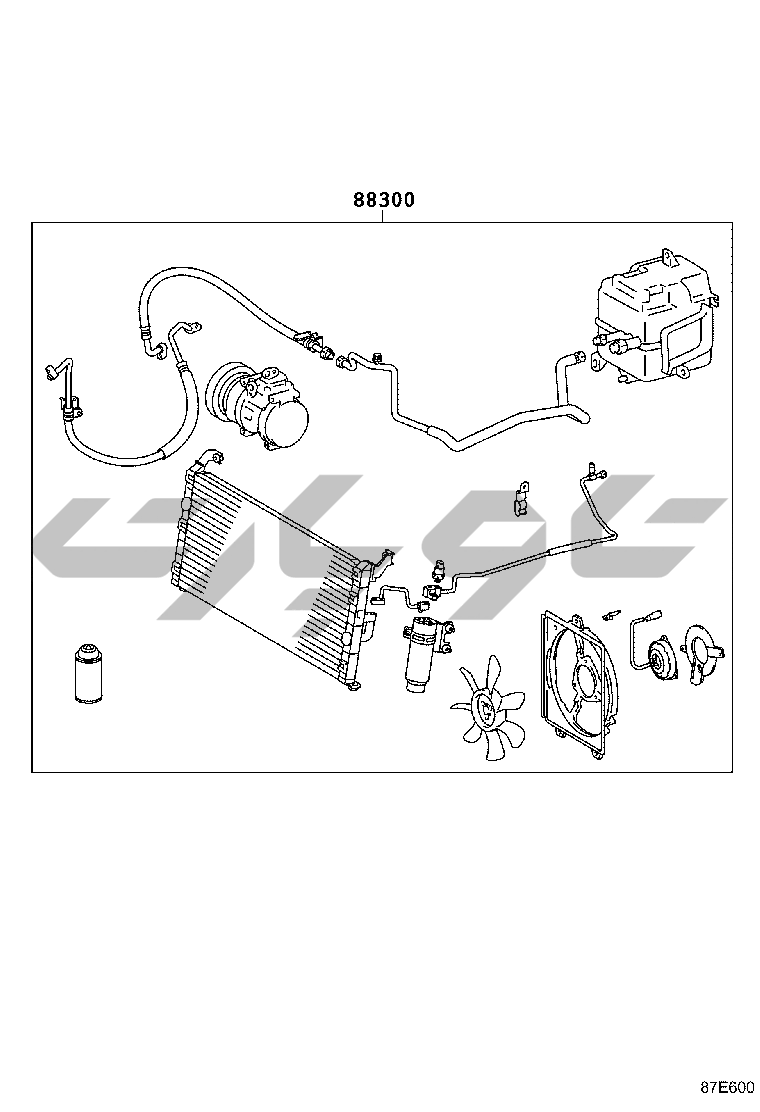 88300

87E600