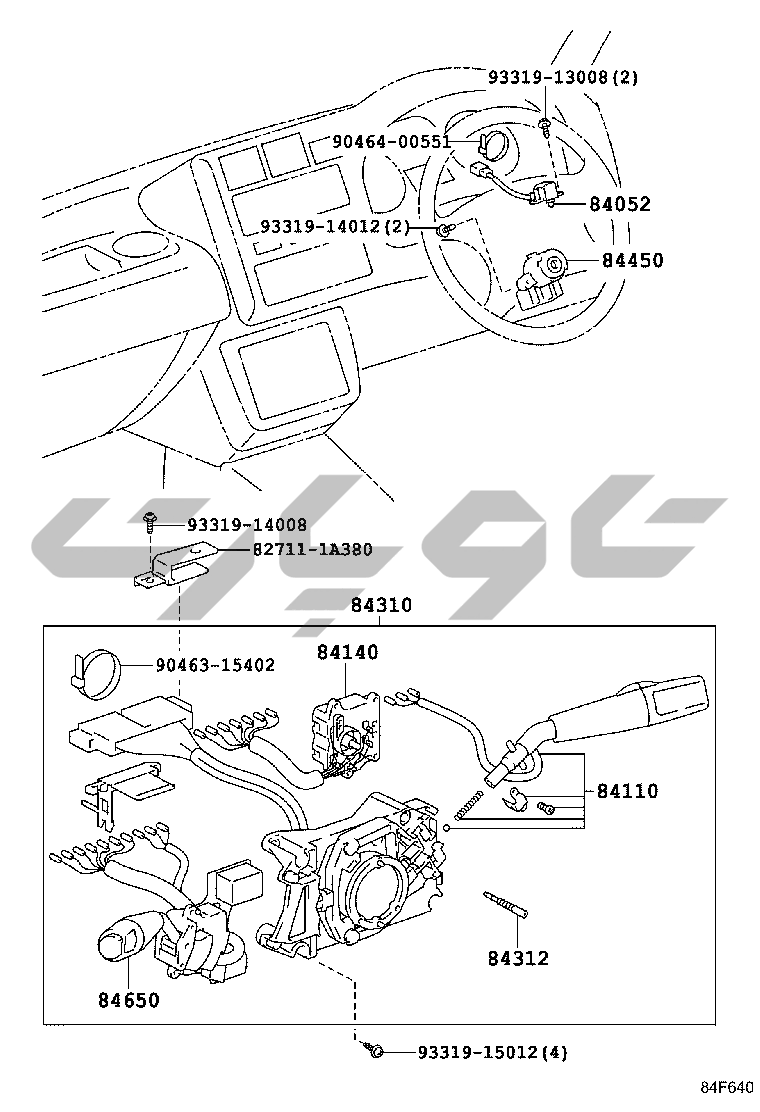 93319-13008(2)
90464-00551
84052
93319-14012(2)
84450
93319-14008
82711-1A380
84310
90463-15402
84140
84110
84312
84650
93319-15012(4)
84F640