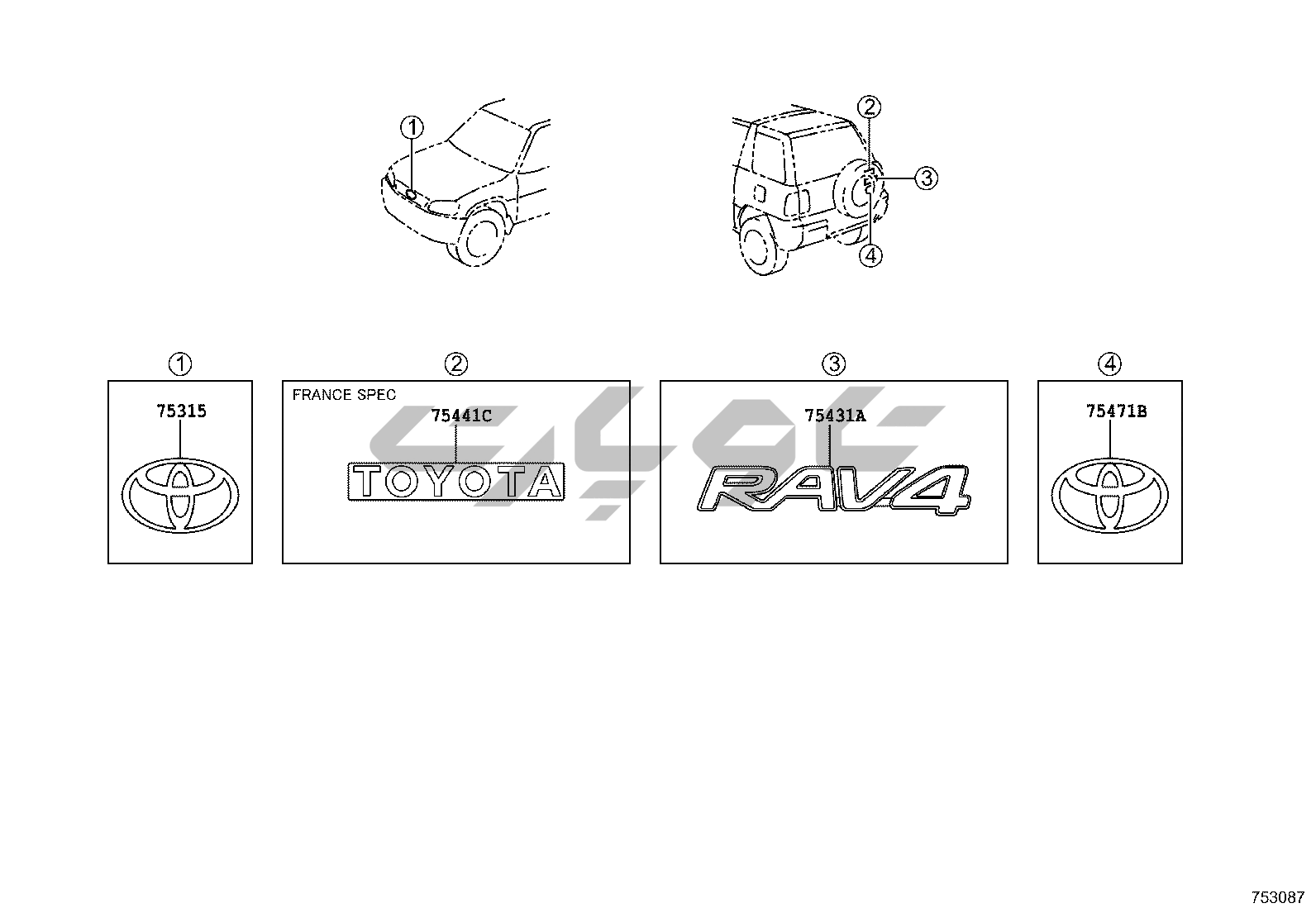 ①

②

③

④

①
75315

②
FRANCE SPEC
75441C
TOYOTA

③
75431A
RAV4

④
75471B

753087