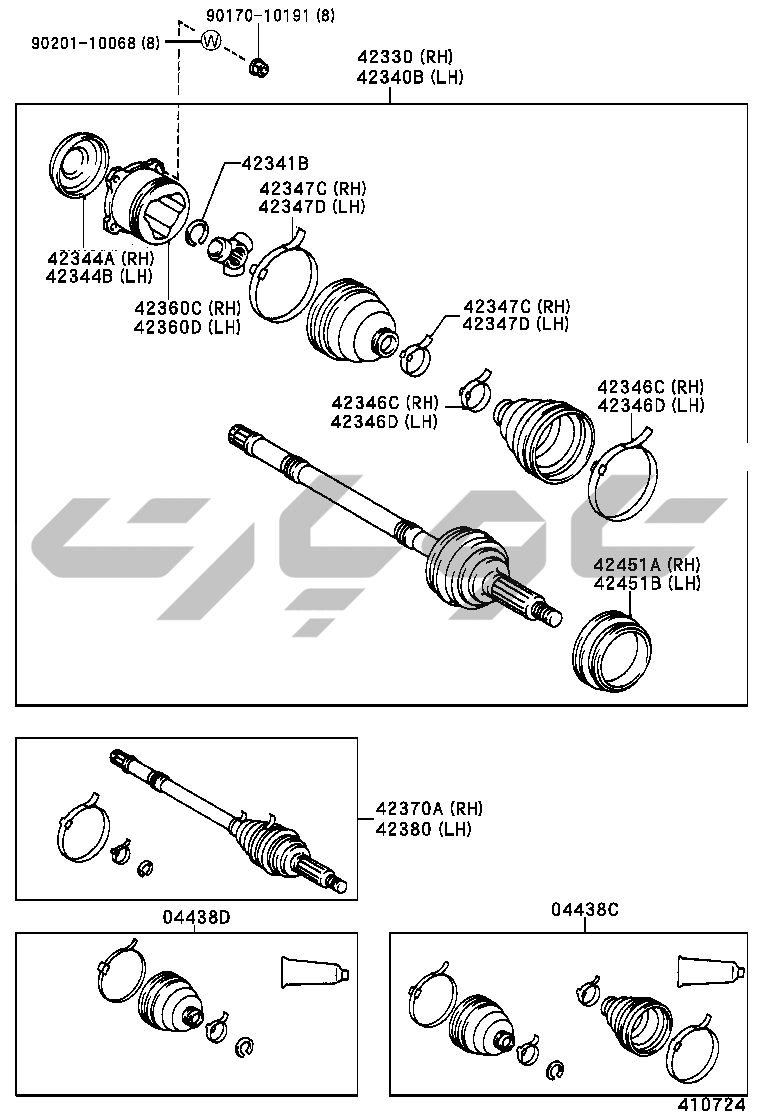 90170-10191 (8)
90201-10068 (8)
W
42330 (RH)
42340B (LH)
42341B
42347C (RH)
42347D (LH)
42344A (RH)
42344B (LH)
42360C (RH)
42360D (LH)
42347C (RH)
42347D (LH)
42346C (RH)
42346D (LH)
42346C (RH)
42346D (LH)
42451A (RH)
42451B (LH)
42370A (RH)
42380 (LH)
04438D
04438C
410724