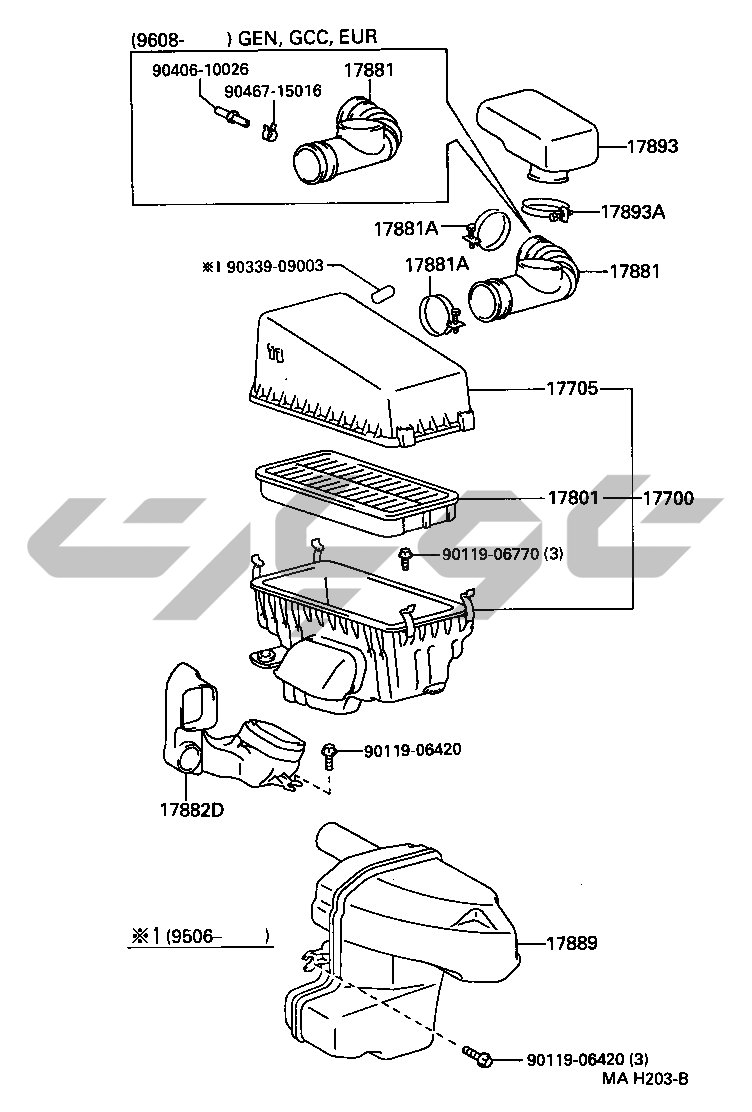 (9608- ) GEN, GCC, EUR
90406-10026
90467-15016
17881
17893
17893A
17881A
17881A
17881
※1 90339-09003
17705
17801
17700
90119-06770 (3)
90119-06420
17882D
※1 (9506- )
17889
90119-06420 (3)
MA H203-B