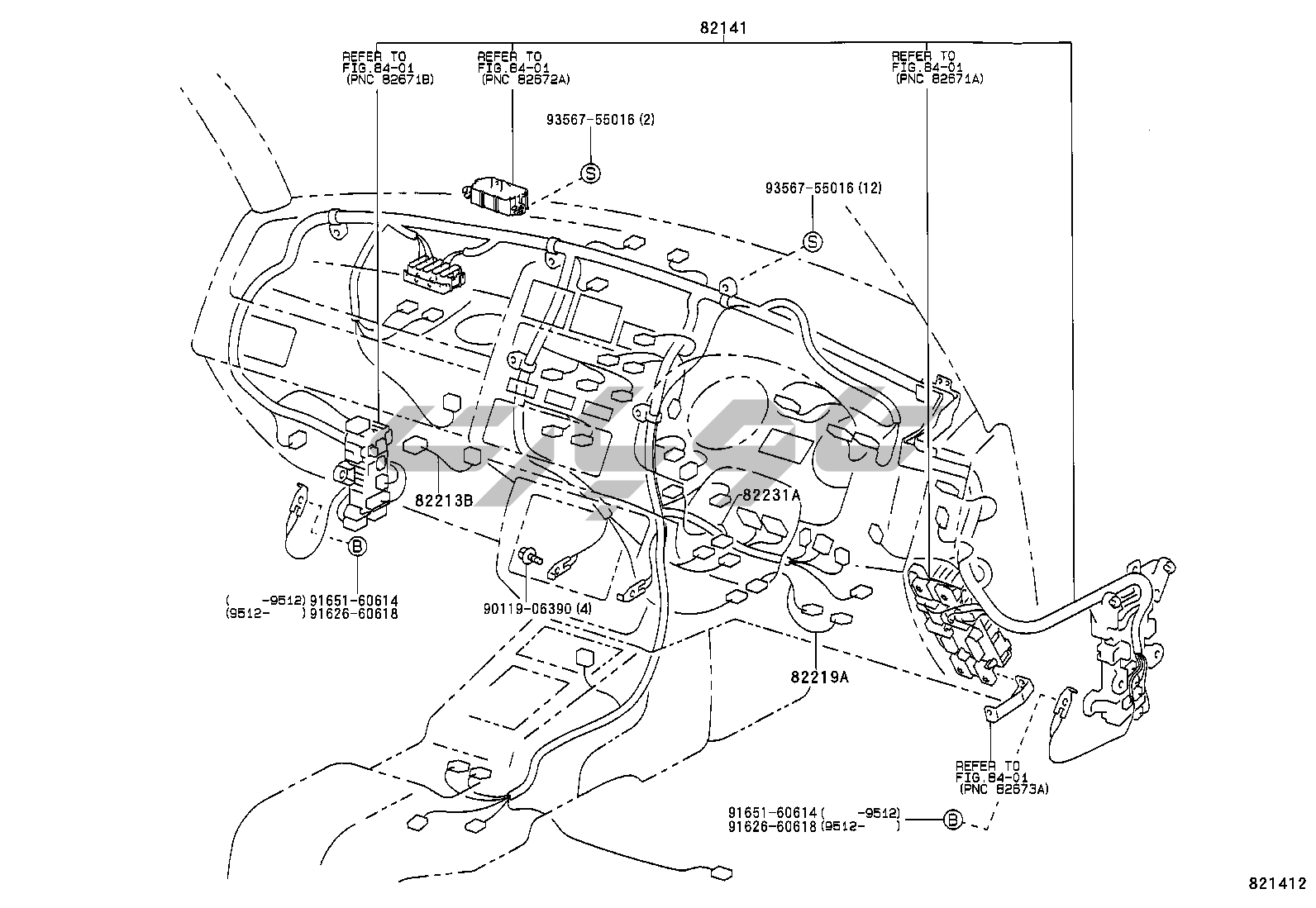 82141

REFER TO
FIG.84-01
(PNC 82671B)

REFER TO
FIG.84-01
(PNC 82672A)

REFER TO
FIG.84-01
(PNC 82671A)

93567-55016 (2)

S

93567-55016 (12)

S

82213B

82231A

B

( -9512) 91651-60614
(9512- ) 91626-60618

90119-06390 (4)

82219A

REFER TO
FIG.84-01
(PNC 82673A)

91651-60614 ( -9512)
91626-60618 (9512- )

B

821412