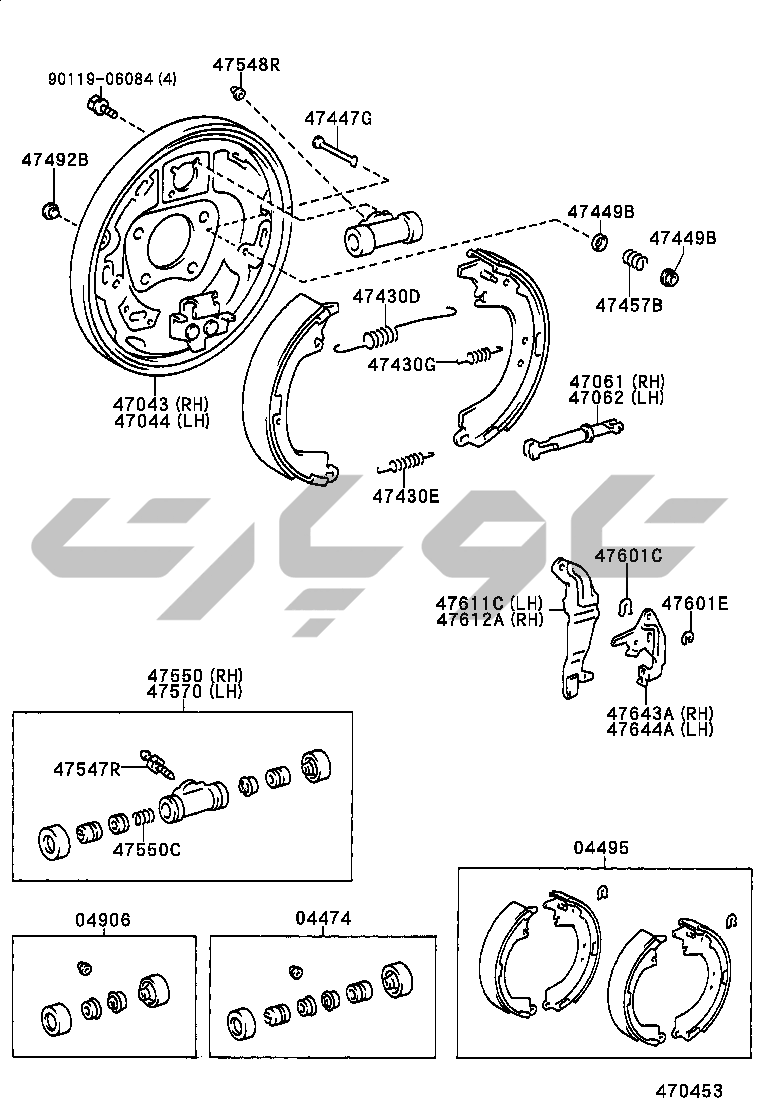 90119-06084 (4)
47548R
47447G
47492B
47449B
47449B
47457B
47430D
47430G
47061 (RH)
47062 (LH)
47043 (RH)
47044 (LH)
47430E
47601C
47611C (LH)
47612A (RH)
47601E
47643A (RH)
47644A (LH)
47550 (RH)
47570 (LH)
47547R
47550C
04495
04906
04474
470453