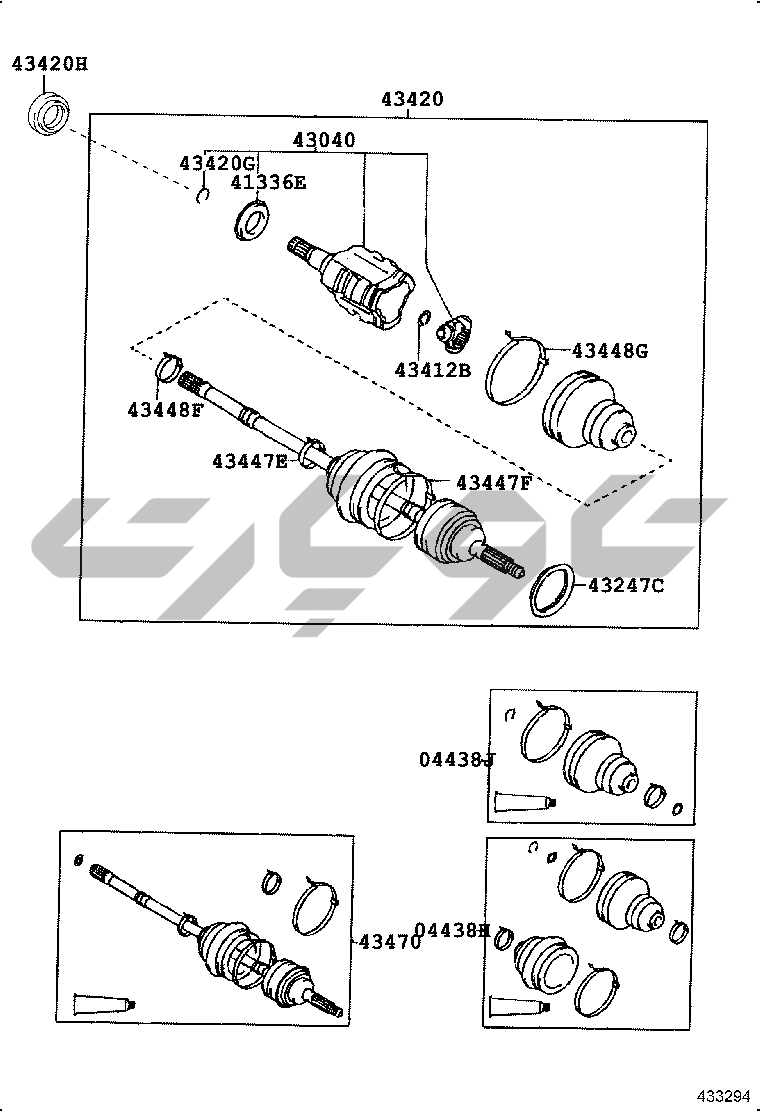 43420H

43420

43040

43420G

41336E

43412B

43448G

43448F

43447E

43447F

43247C

04438J

43470

04438H

433294