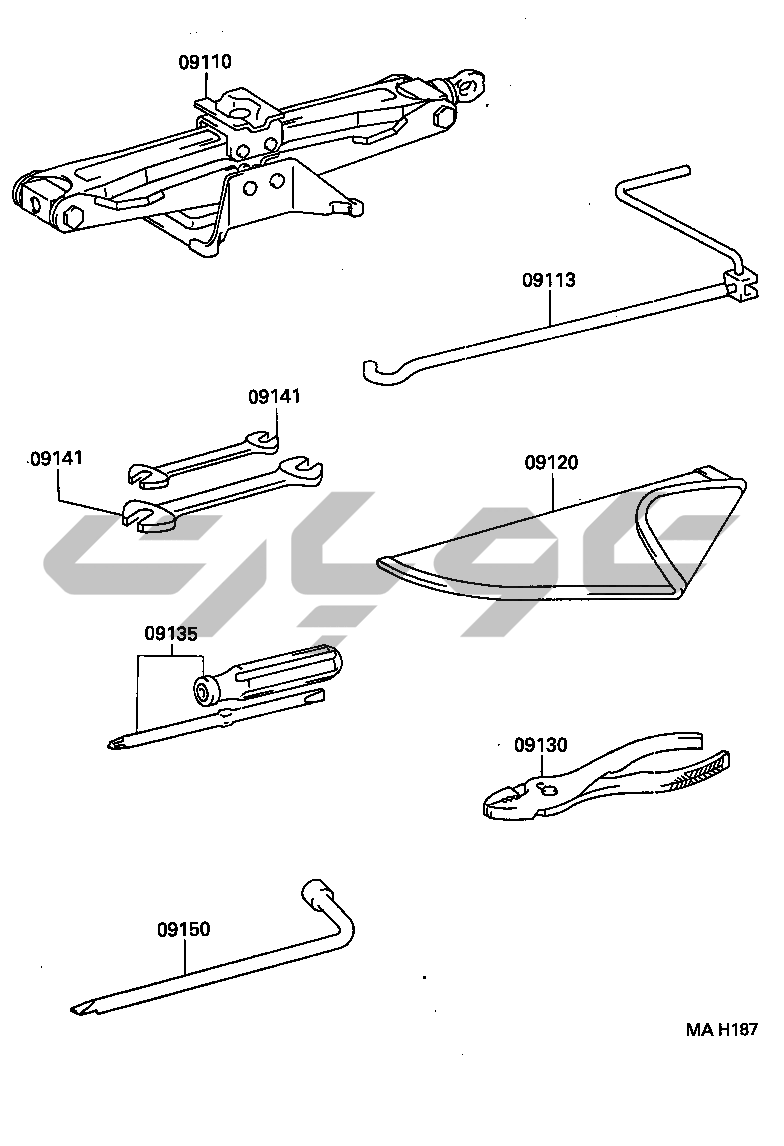 09110

09113

09141

09141

09120

09135

09130

09150

MA H187