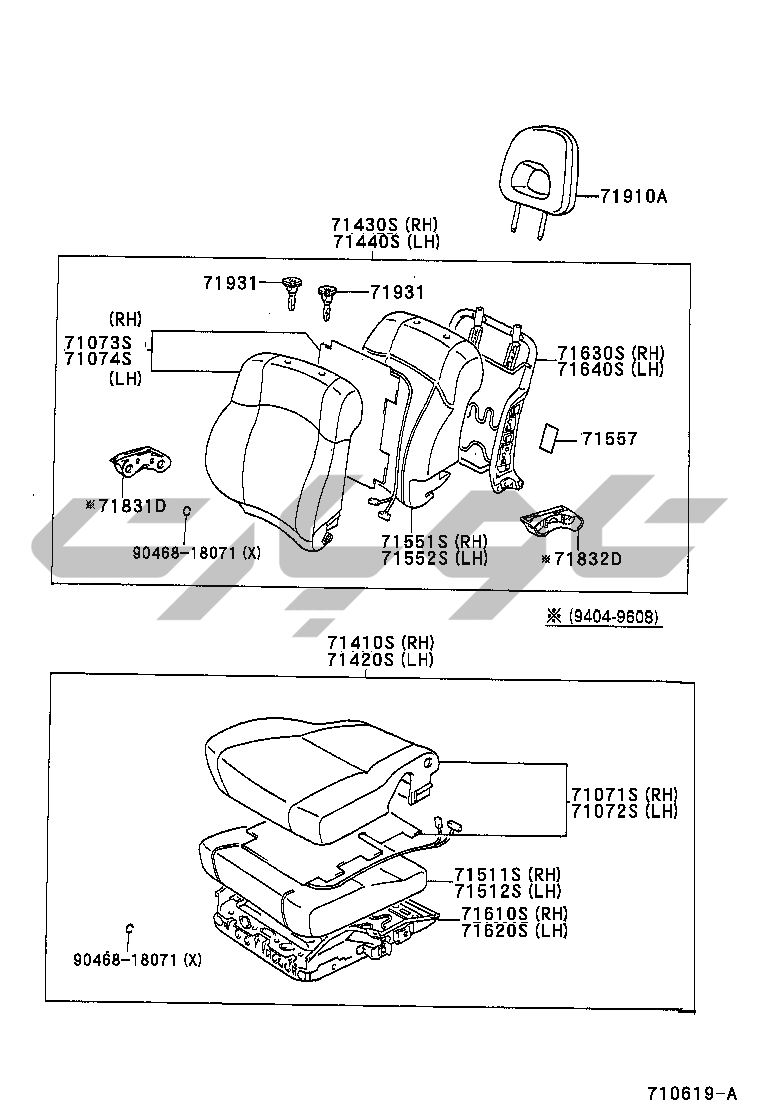 71910A

71430S (RH)
71440S (LH)

71931
71931

(RH)
71073S
71074S
(LH)

71630S (RH)
71640S (LH)

71557

※71831D

90468-18071 (X)

71551S (RH)
71552S (LH)

※71832D

※ (9404-9608)

71410S (RH)
71420S (LH)

71071S (RH)
71072S (LH)

71511S (RH)
71512S (LH)

71610S (RH)
71620S (LH)

90468-18071 (X)

710619-A