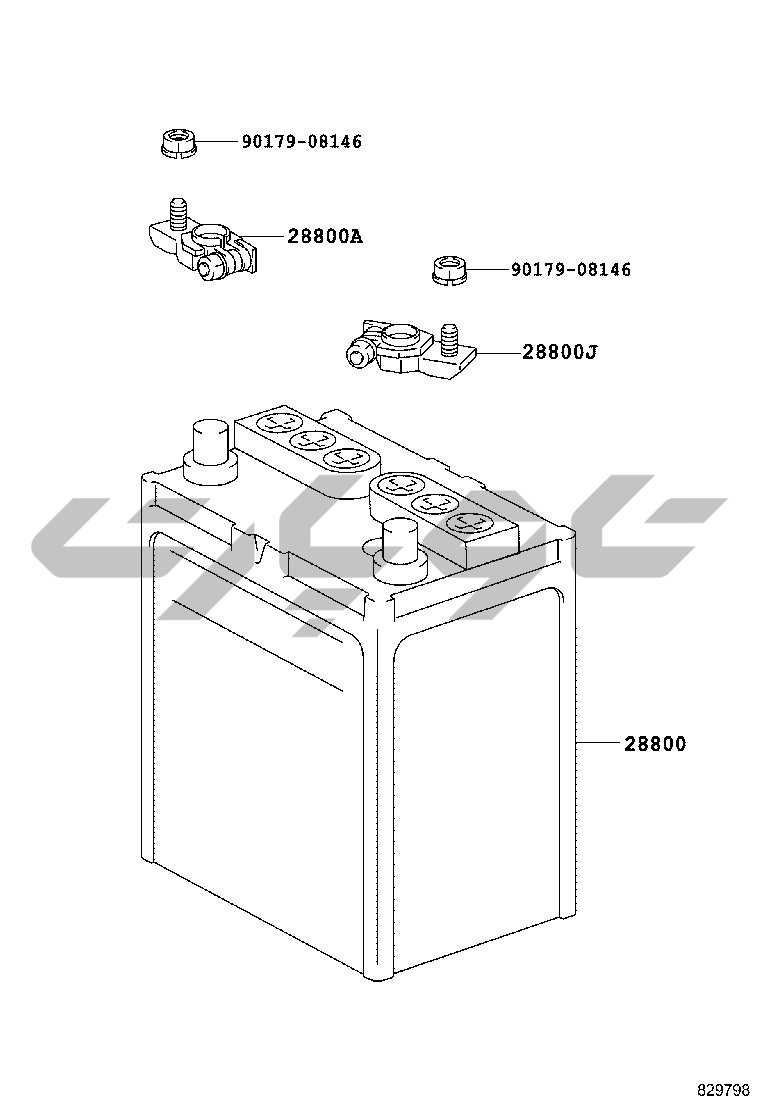 90179-08146

28800A

90179-08146

28800J

28800

829798