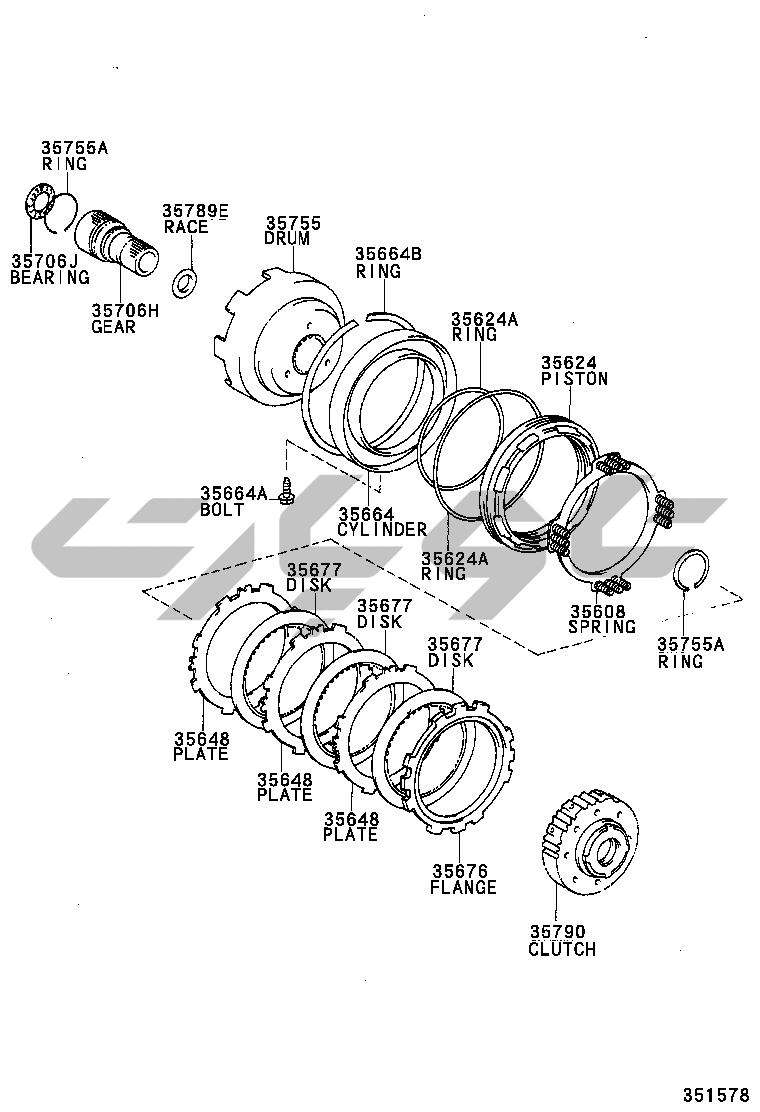 35755A
RING

35706J
BEARING

35706H
GEAR

35789E
RACE

35755
DRUM

35664B
RING

35624A
RING

35624
PISTON

35664A
BOLT

35664
CYLINDER

35624A
RING

35608
SPRING

35755A
RING

35677
DISK

35677
DISK

35677
DISK

35648
PLATE

35648
PLATE

35648
PLATE

35676
FLANGE

35790
CLUTCH

351578