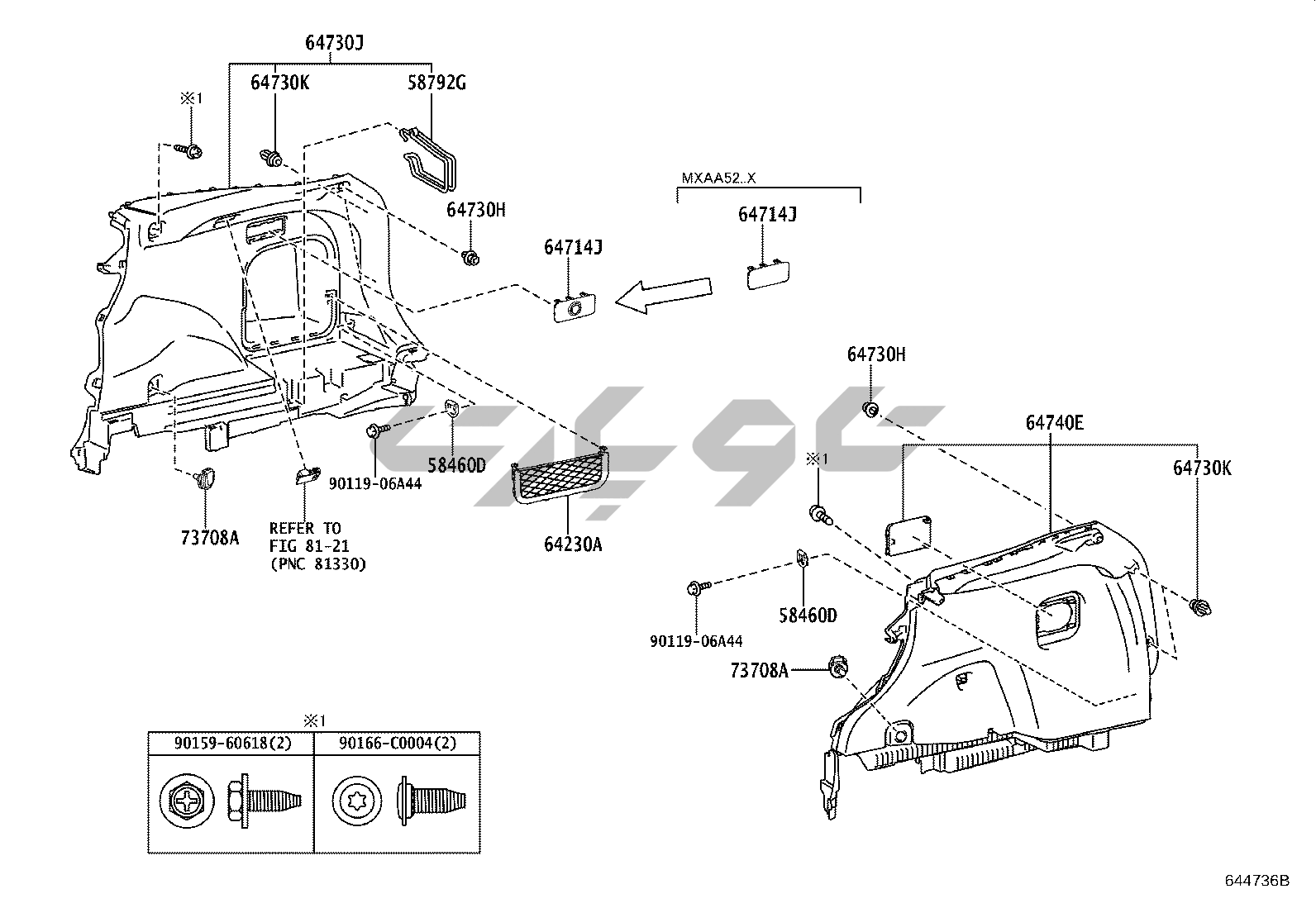 64730J
64730K
58792G
※1
64730H
MXAA52..X
64714J
64714J
64730H
64740E
※1
64730K
58460D
90119-06A44
73708A
REFER TO
FIG 81-21
(PNC 81330)
64230A
58460D
90119-06A44
73708A

※1

| 90159-60618(2) | 90166-C0004(2) |
|---|---|
| | |

644736B