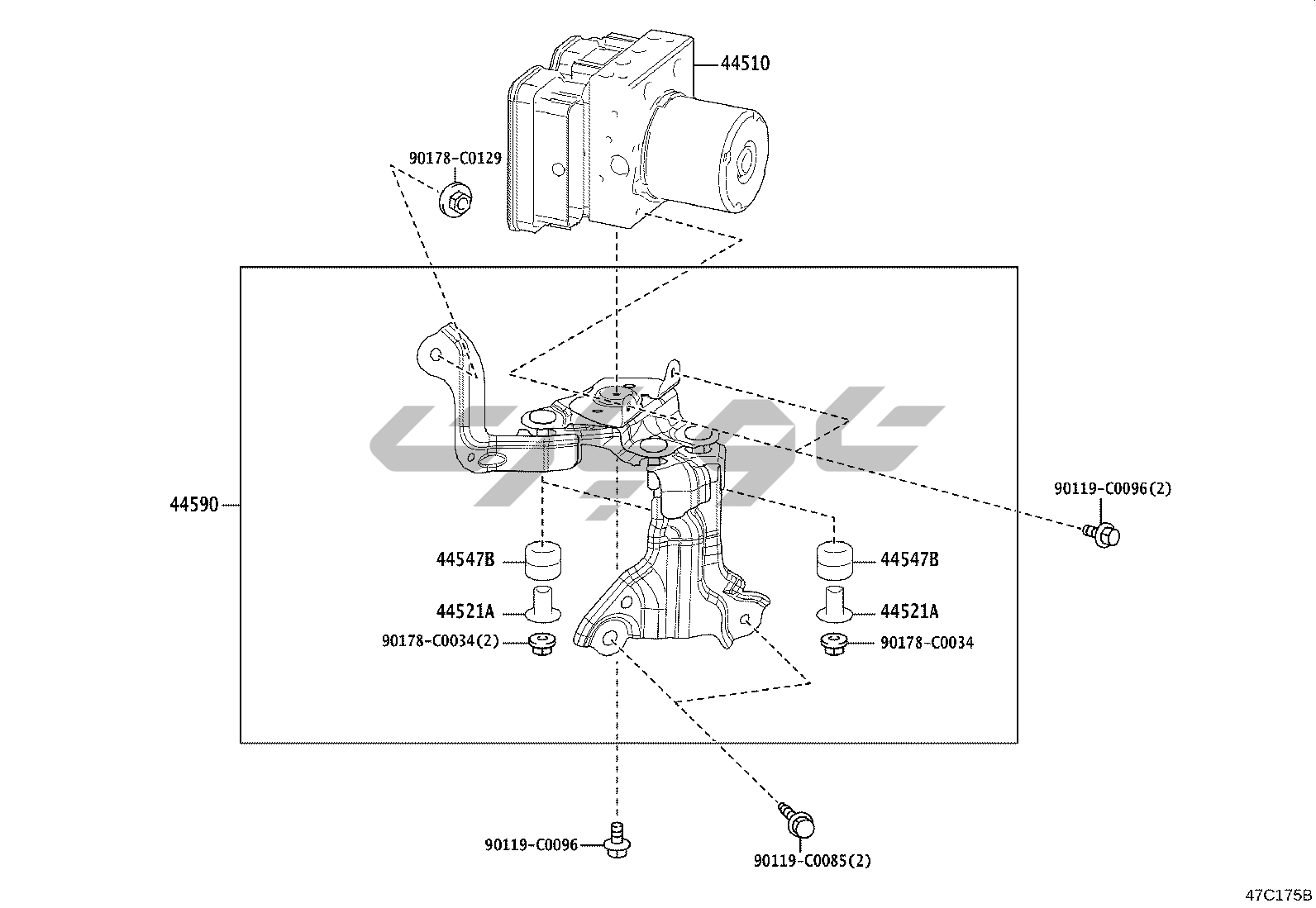 44510

90178-C0129

44590

90119-C0096(2)

44547B

44547B

44521A

44521A

90178-C0034(2)

90178-C0034

90119-C0096

90119-C0085(2)

47C175B