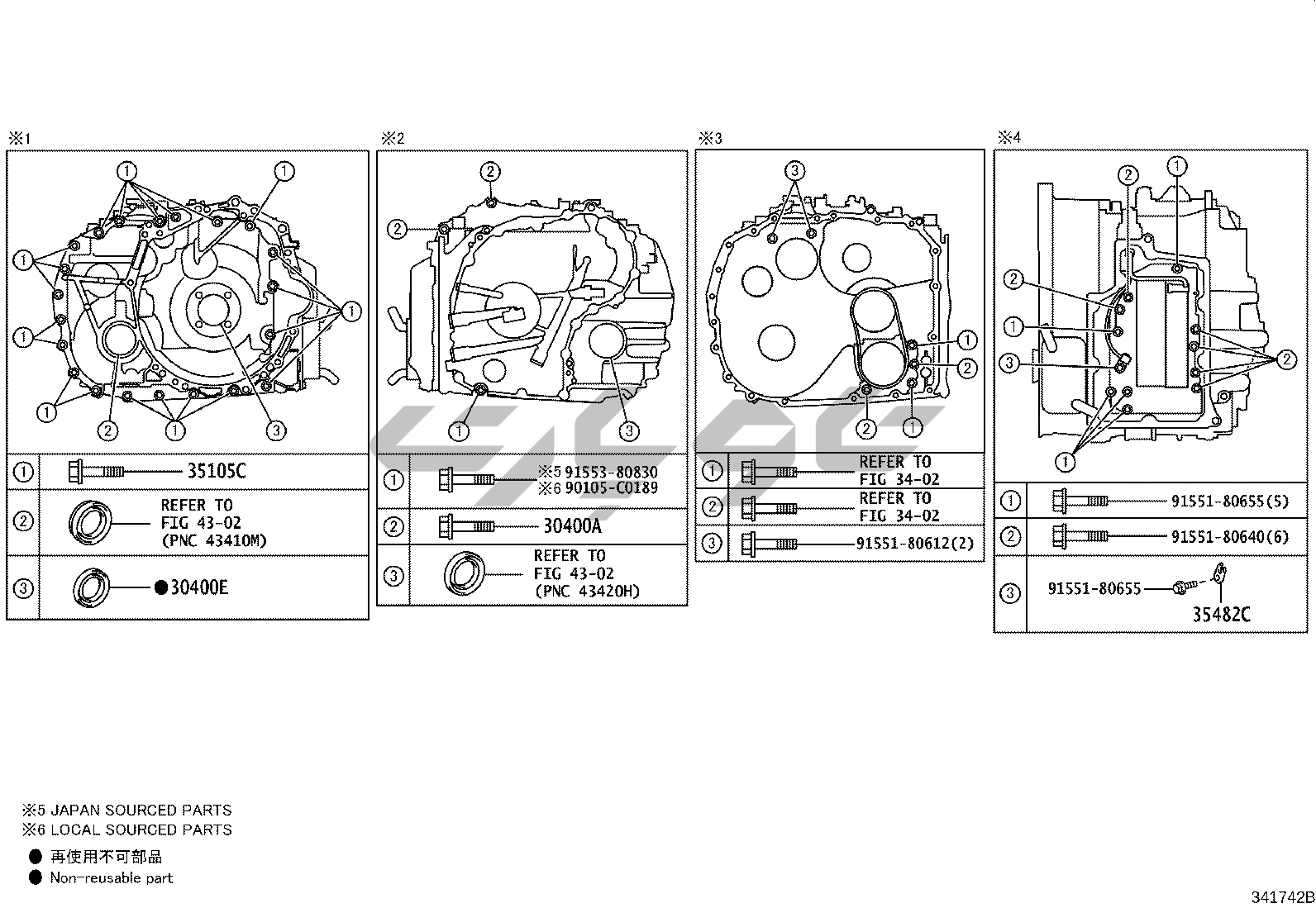 ※1

①
①
①
①
①
①
①
②
①
③

| ① | 35105C |
|---|---|
| ② | REFER TO FIG 43-02 (PNC 43410M) |
| ③ | ●30400E |

※2

②
②
①
③

| ① | ※5 91553-80830 ※6 90105-C0189 |
|---|---|
| ② | 30400A |
| ③ | REFER TO FIG 43-02 (PNC 43420H) |

※3

③
①
②
②
①

| ① | REFER TO FIG 34-02 |
|---|---|
| ② | REFER TO FIG 34-02 |
| ③ | 91551-80612(2) |

※4

②
①
②
①
③
②
①

| ① | 91551-80655(5) |
|---|---|
| ② | 91551-80640(6) |
| ③ | 91551-80655 35482C |

※5 JAPAN SOURCED PARTS
※6 LOCAL SOURCED PARTS
● 再使用不可部品
● Non-reusable part

341742B